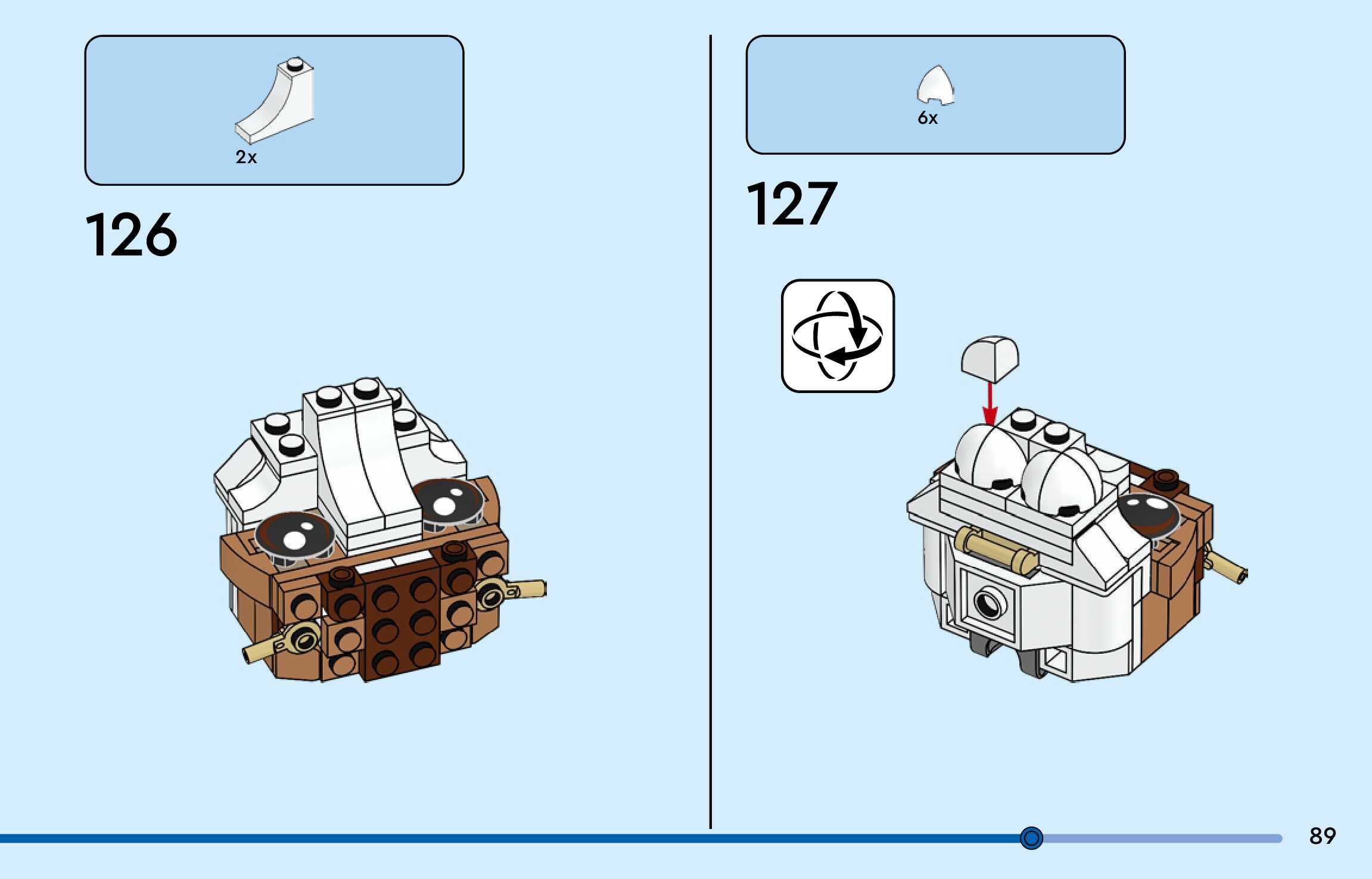 2x

126

6x

127

89