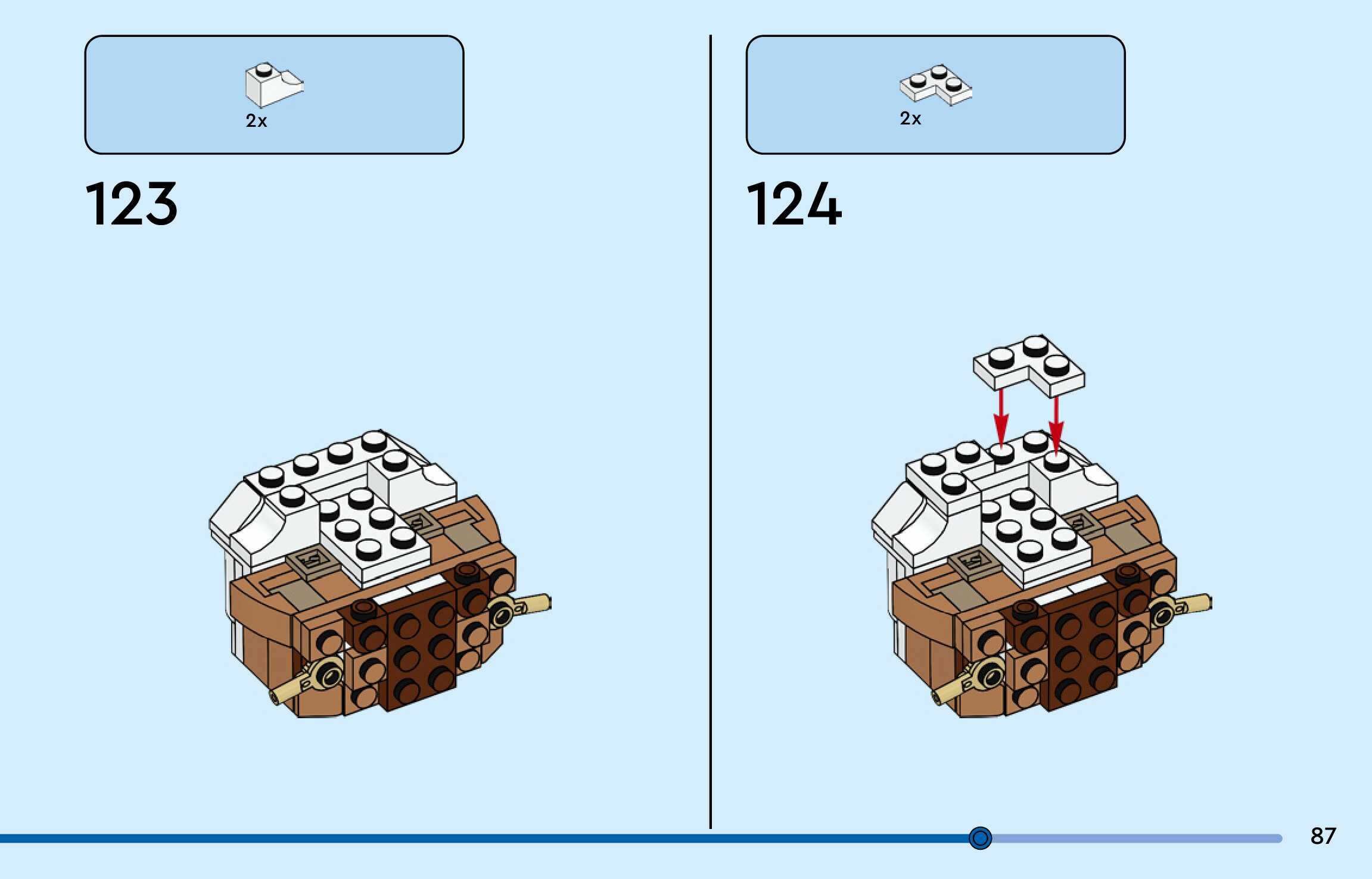 2x

123

2x

124

87