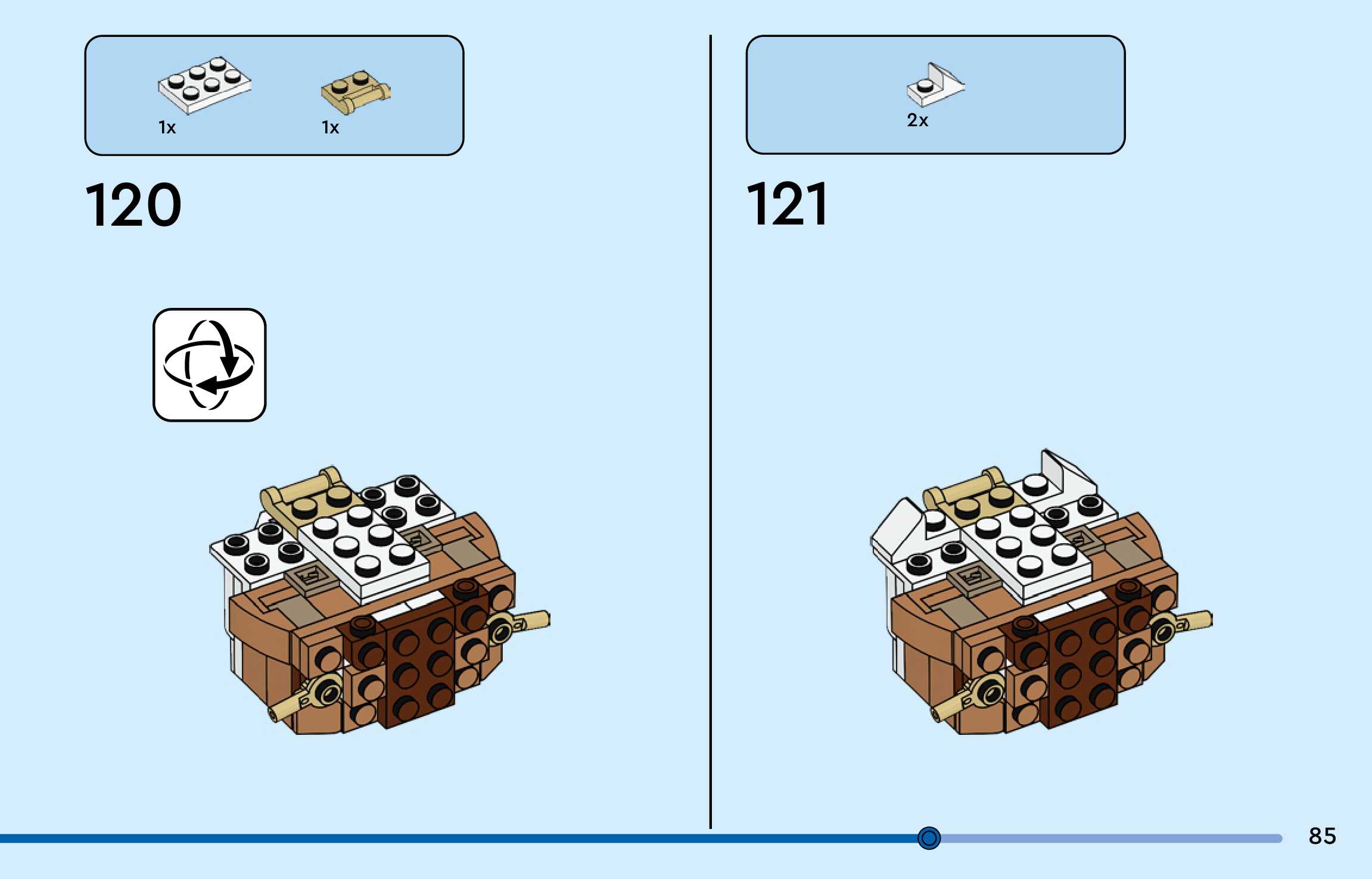 1x
1x

120

2x

121

85