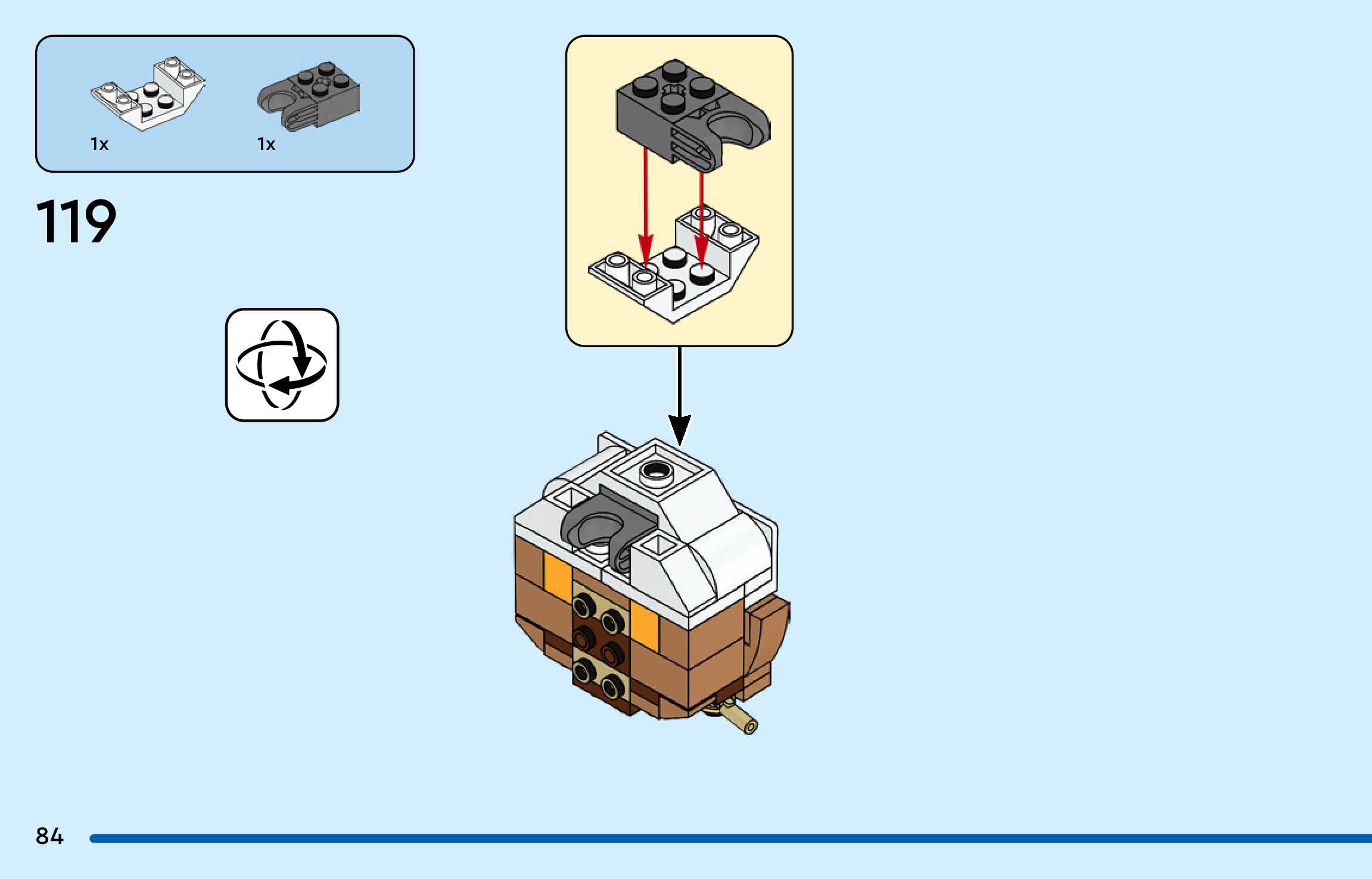 1x
1x

119

84