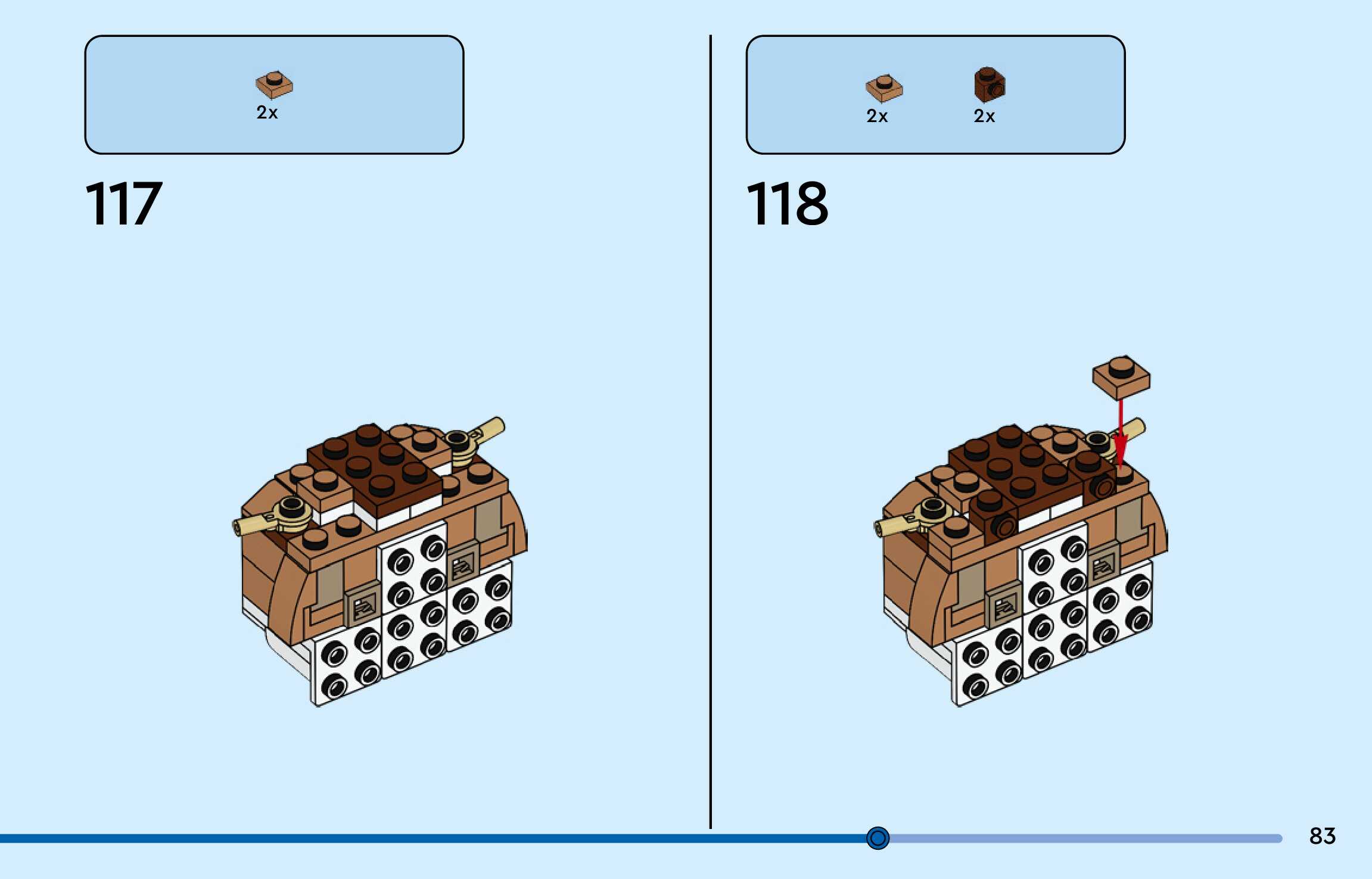 2x

117

2x 2x

118

83