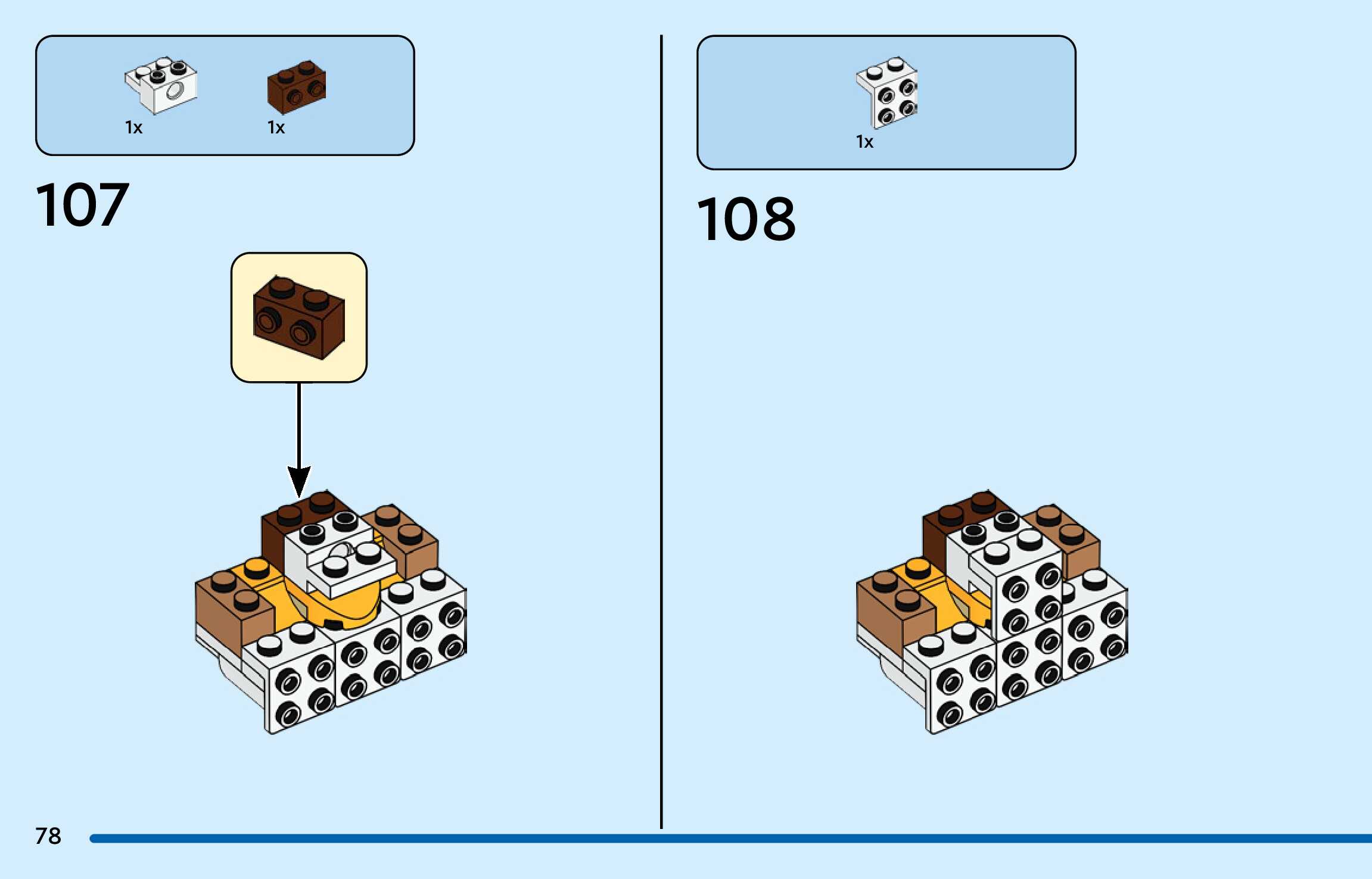 1x 1x

107

1x

108

78