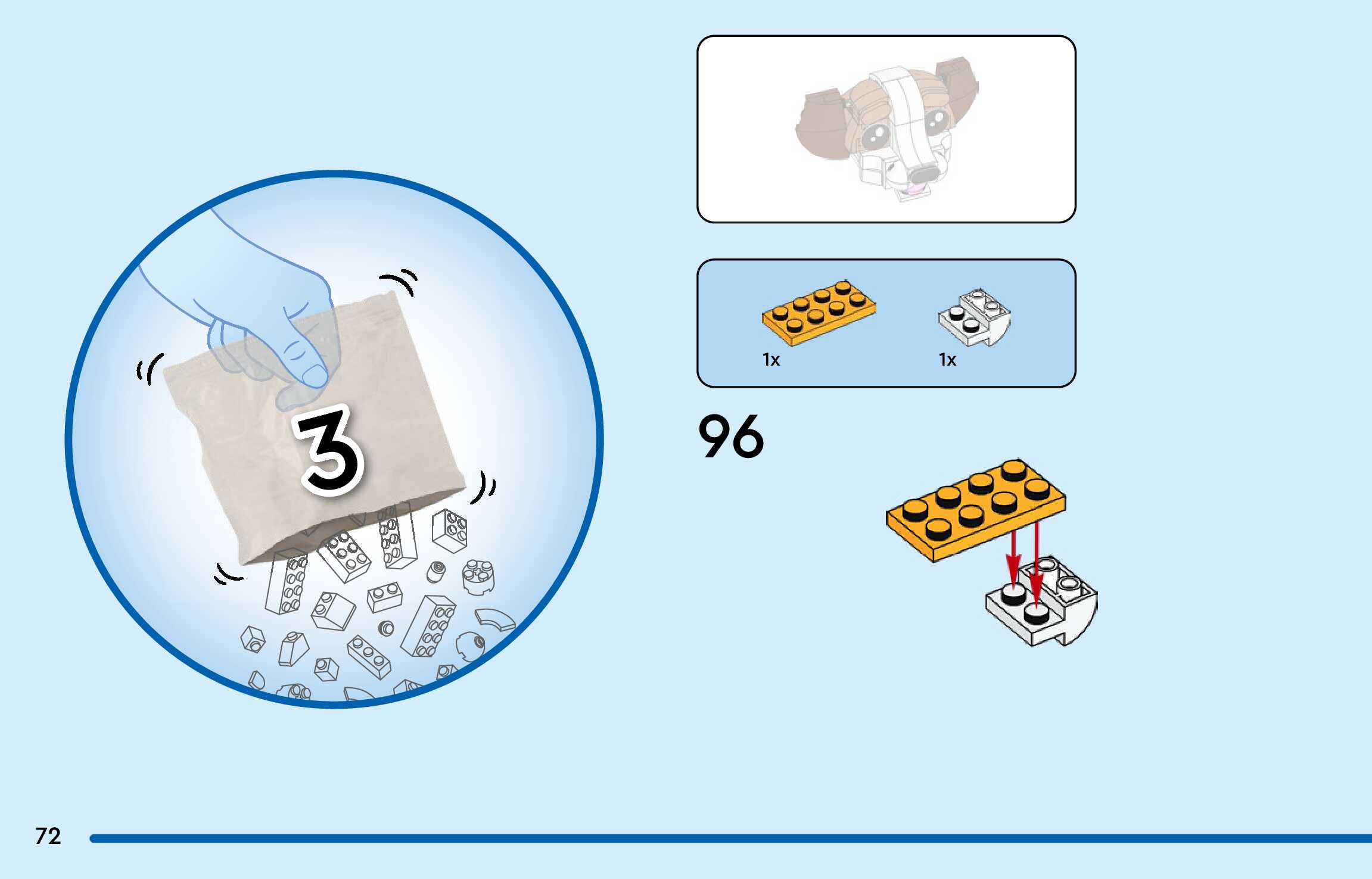 3

1x

1x

96

72