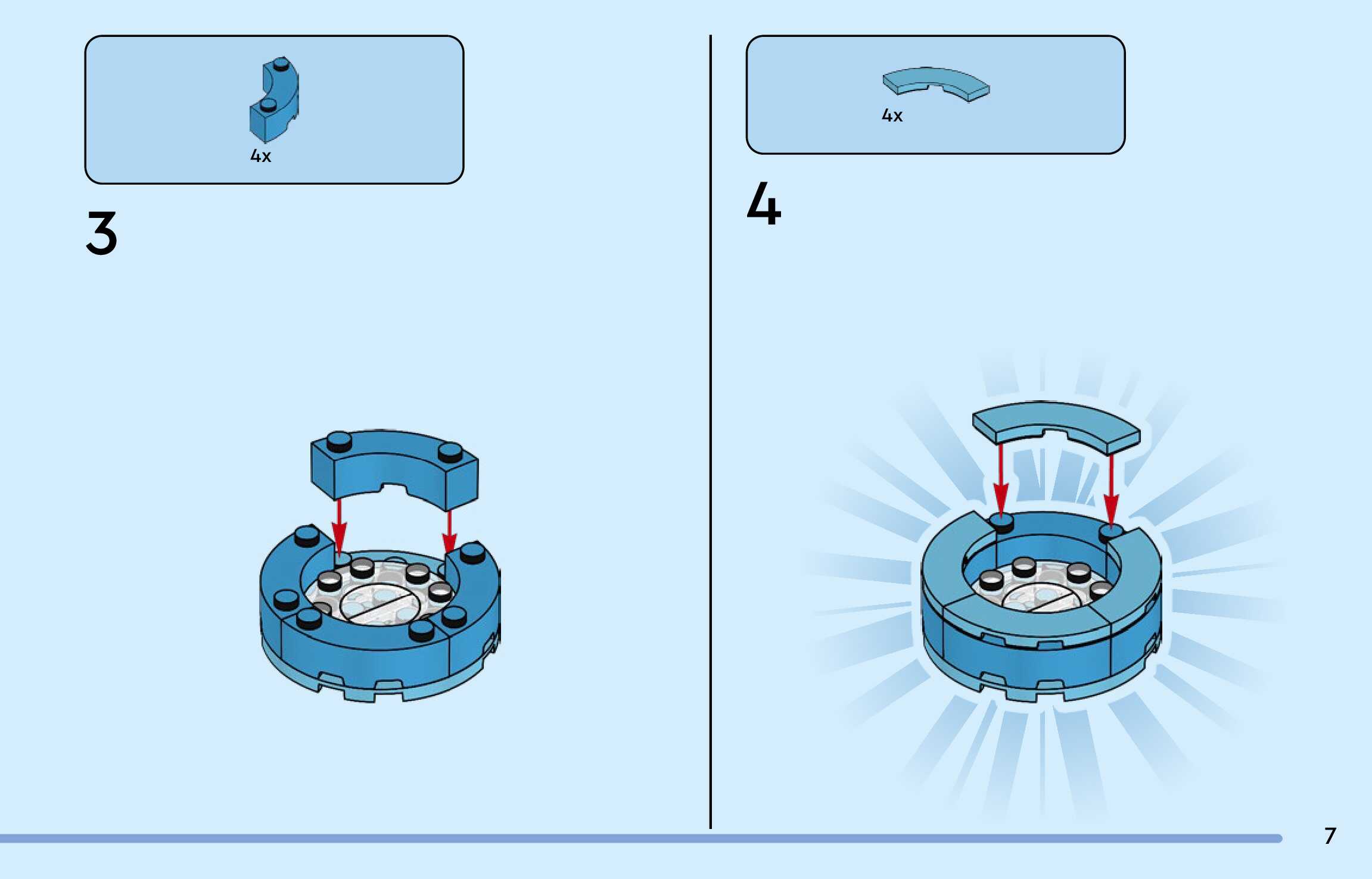 4x

3

4x

4

7