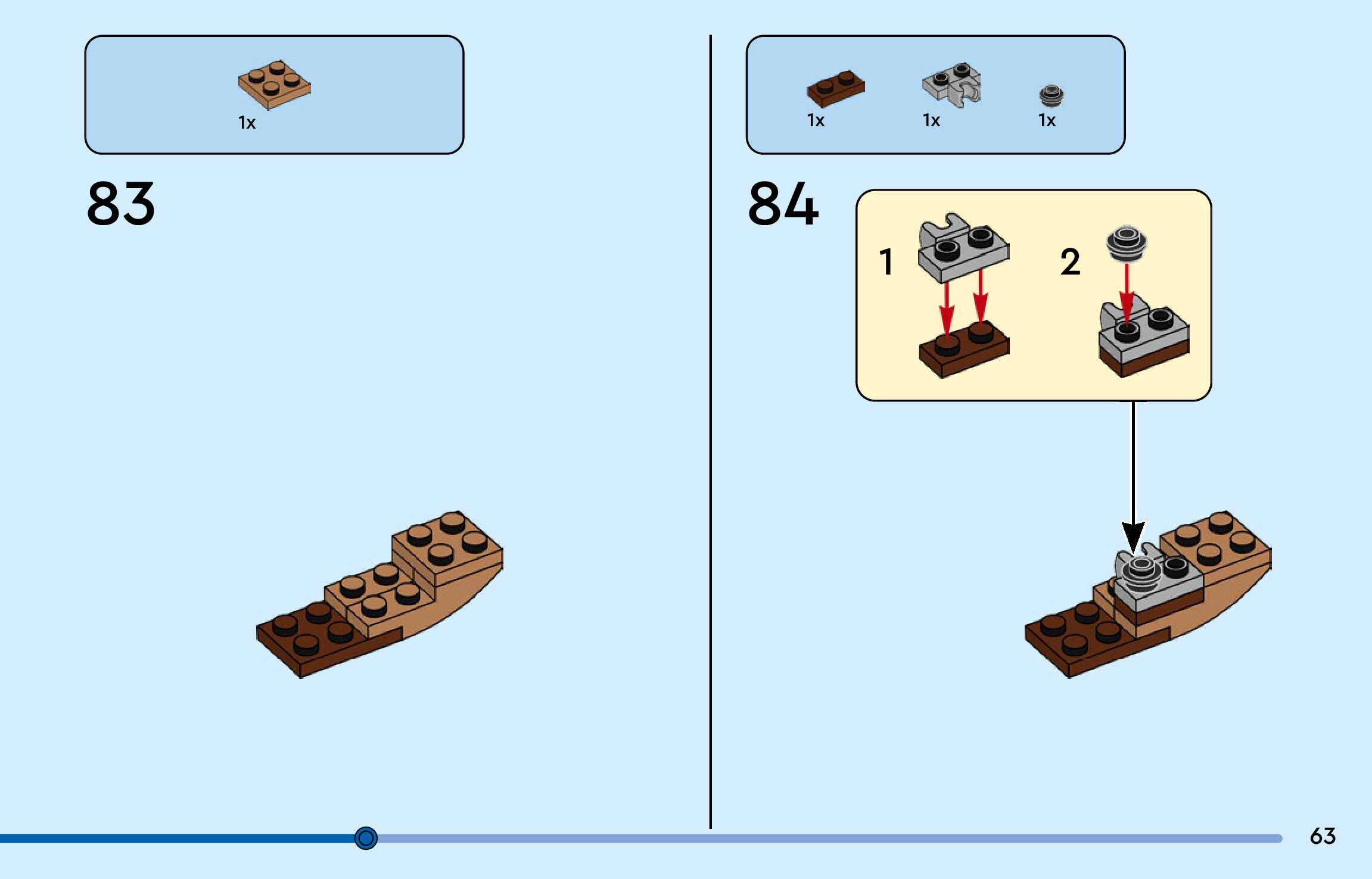 1x

83

1x 1x 1x

84

1

2

63