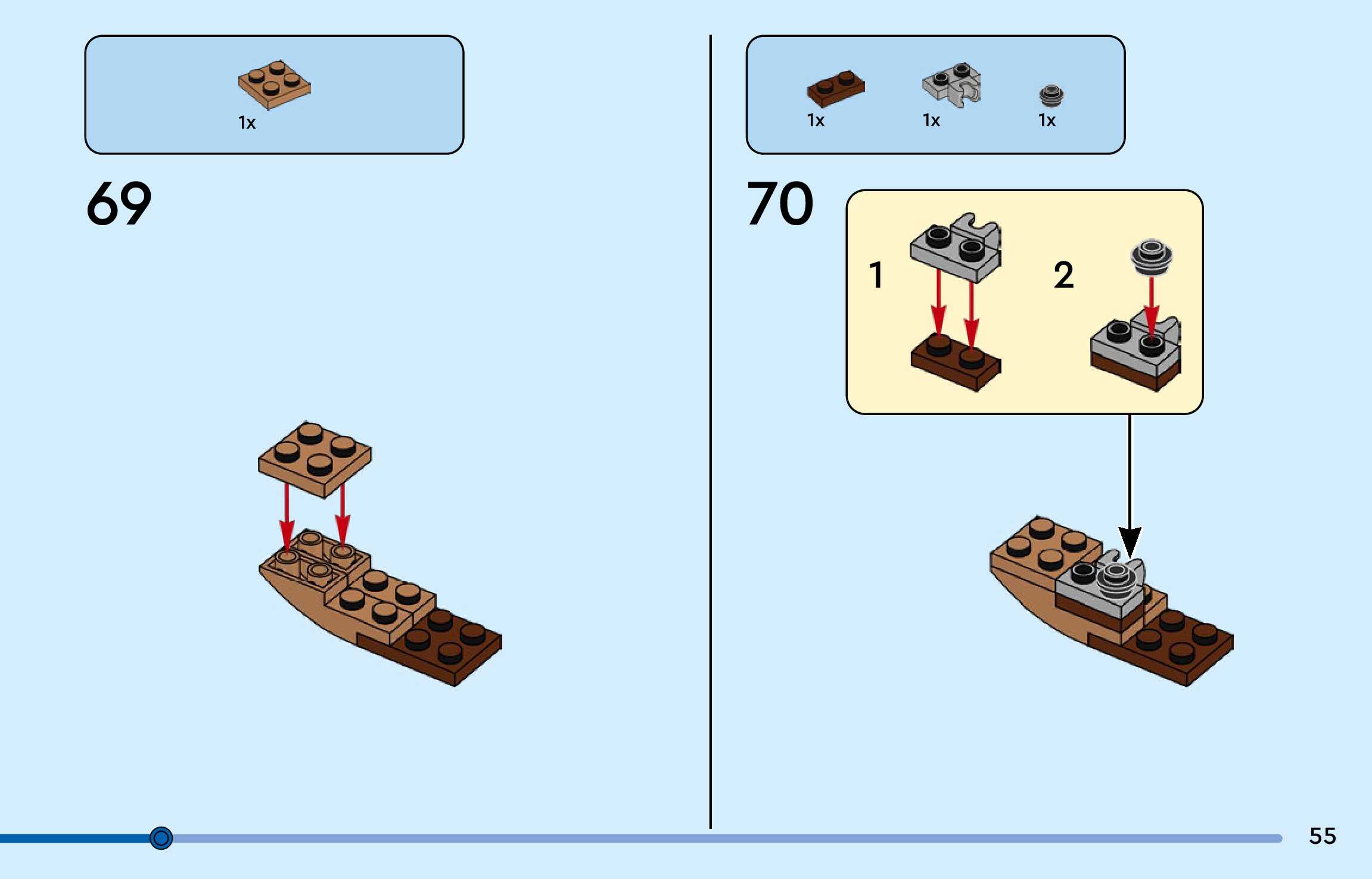 1x

69

1x
1x
1x

70

1

2

55