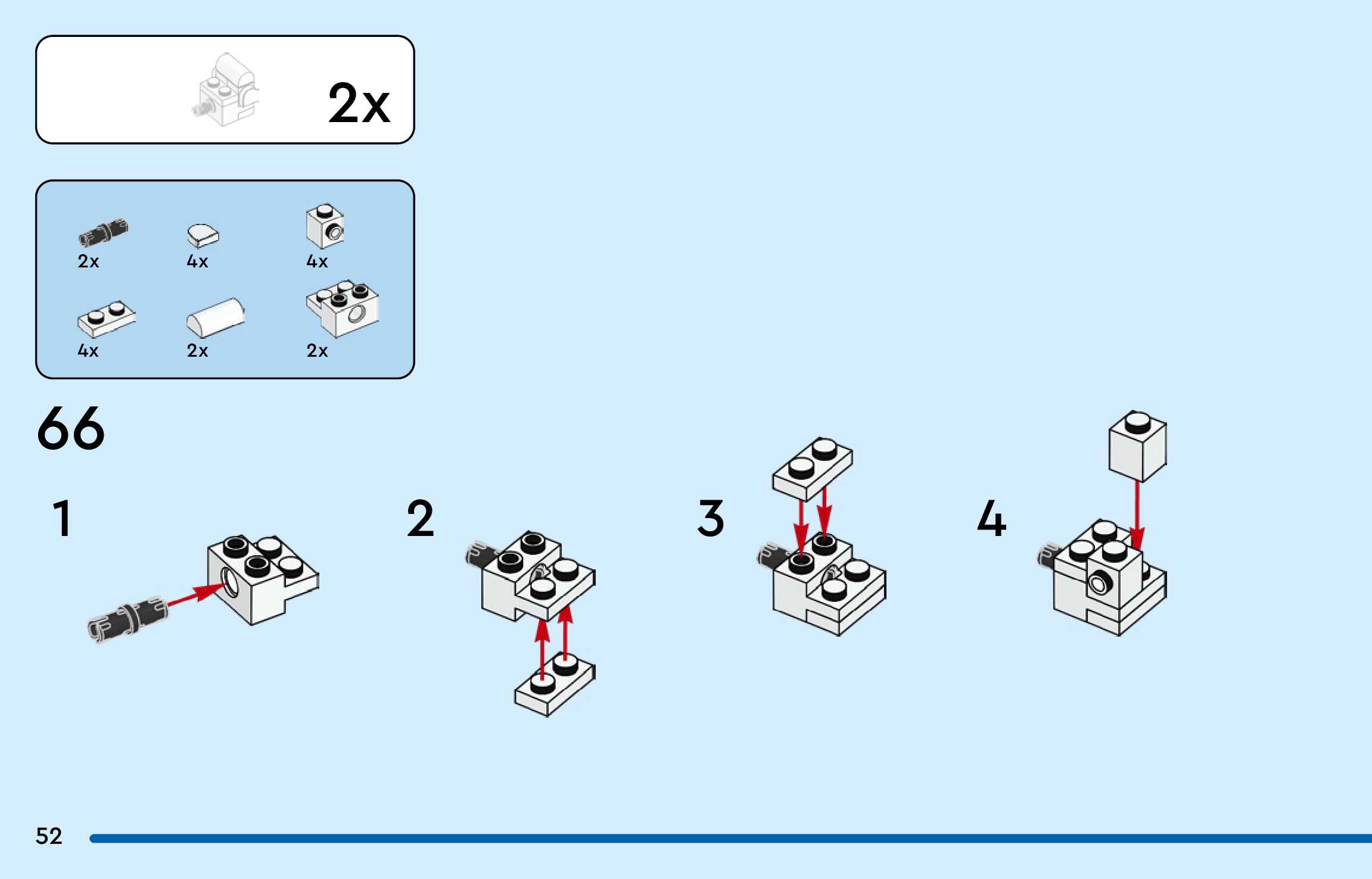 2x

2x
4x
4x
4x
2x
2x

66

1

2

3

4

52