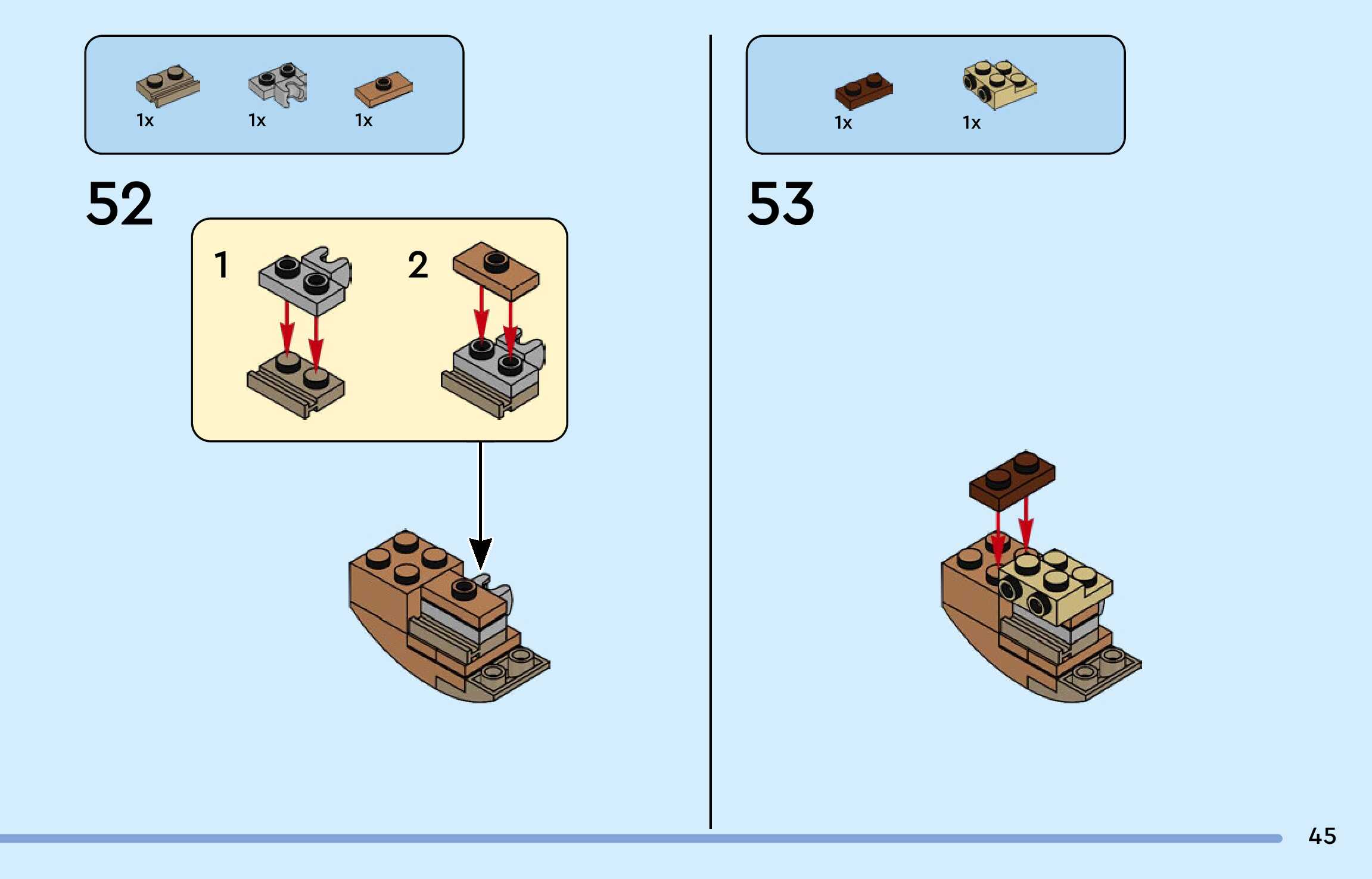 1x 1x 1x

52

1

2

1x 1x

53

45