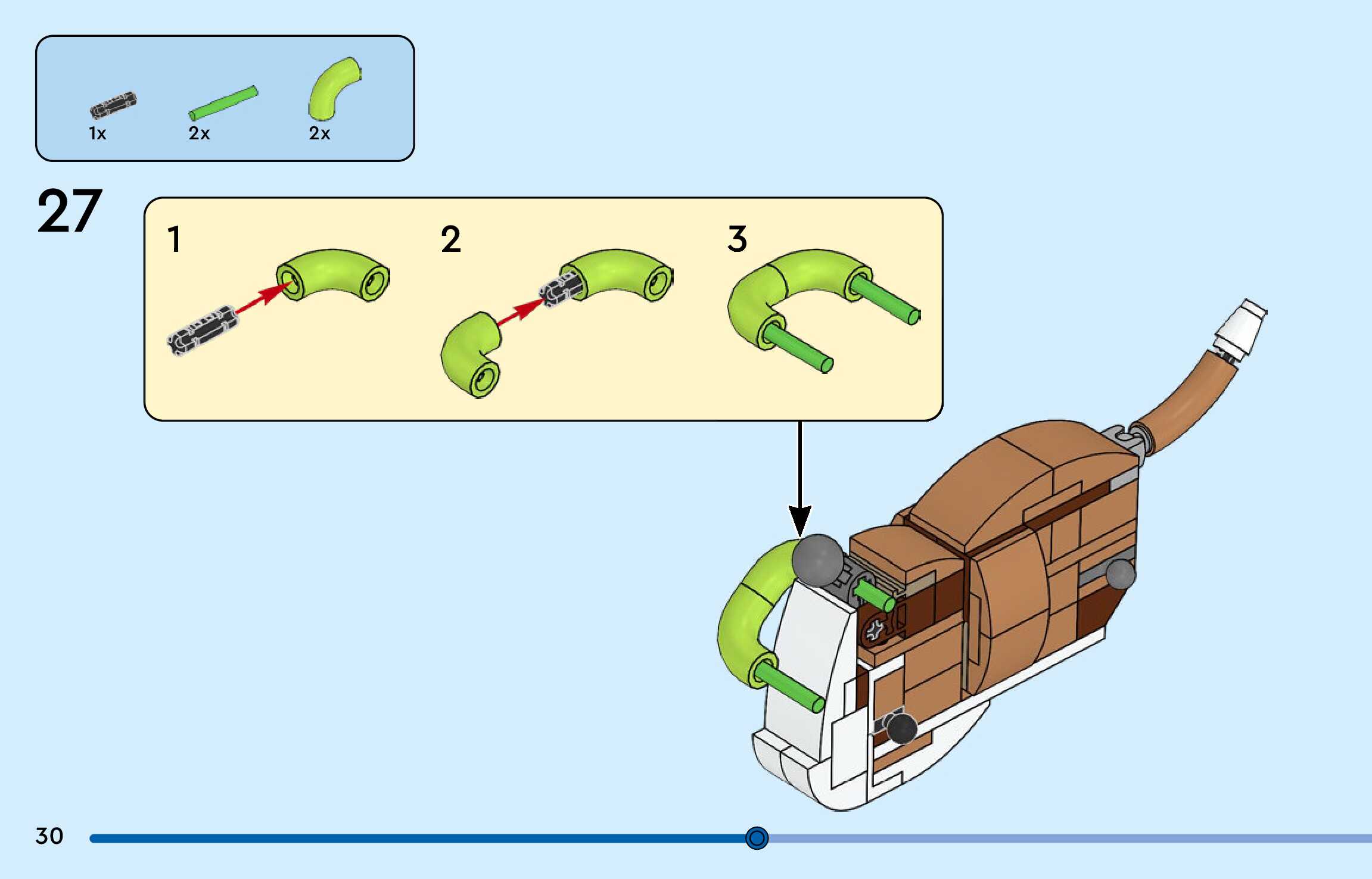 1x 2x 2x

27

1

2

3

30