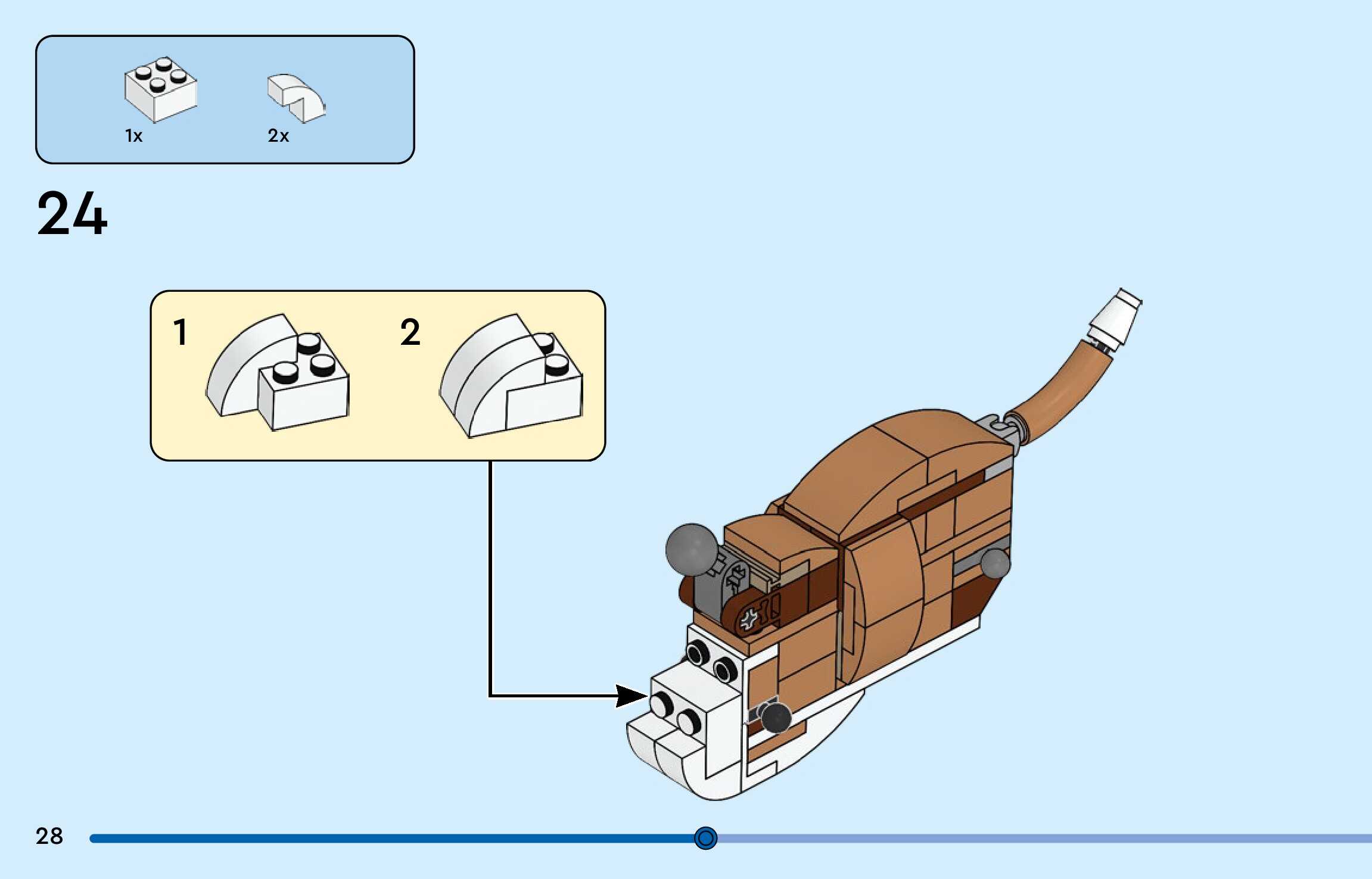 1x
2x

24

1
2

28