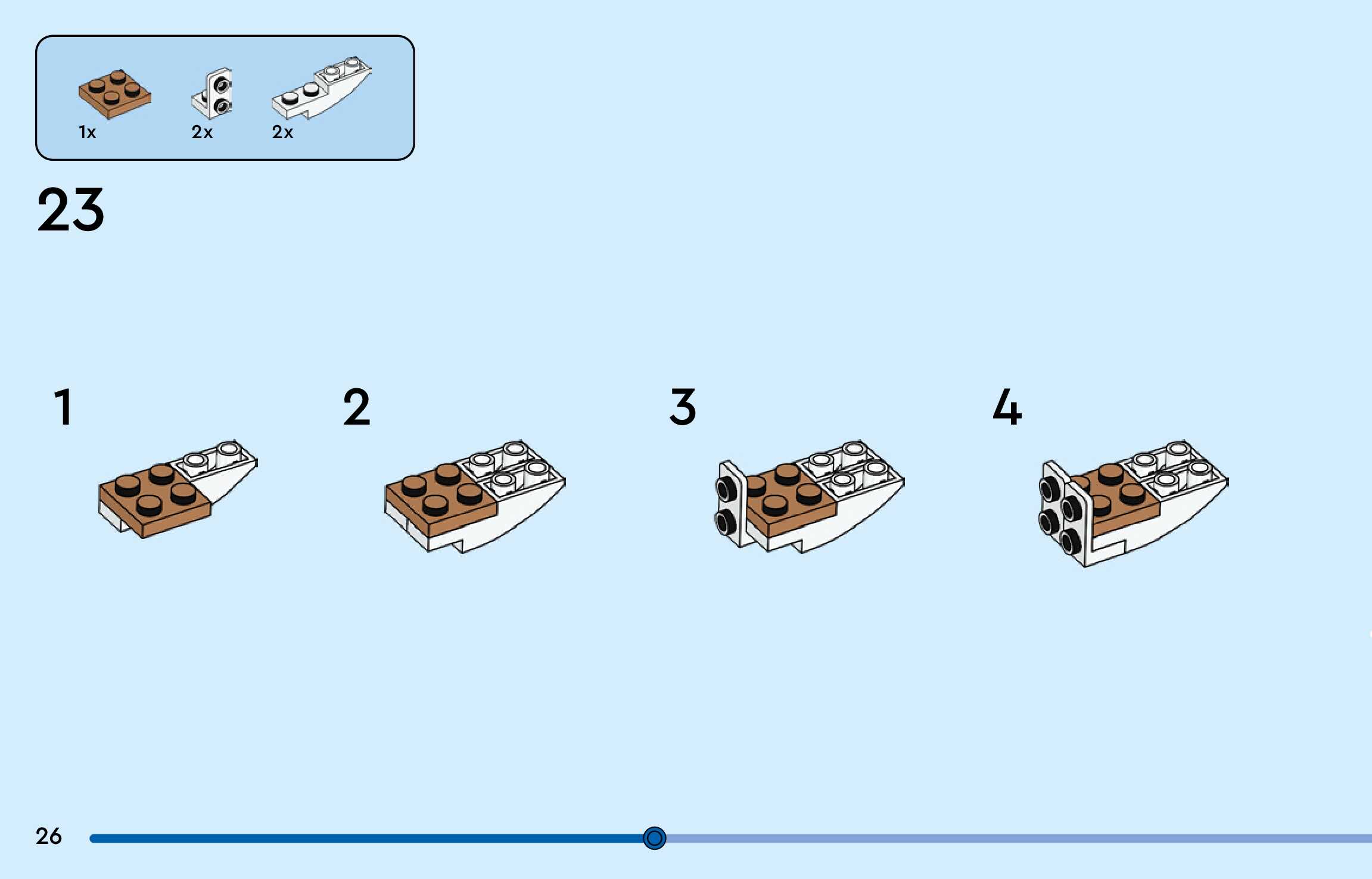 1x 2x 2x

23

1

2

3

4

26