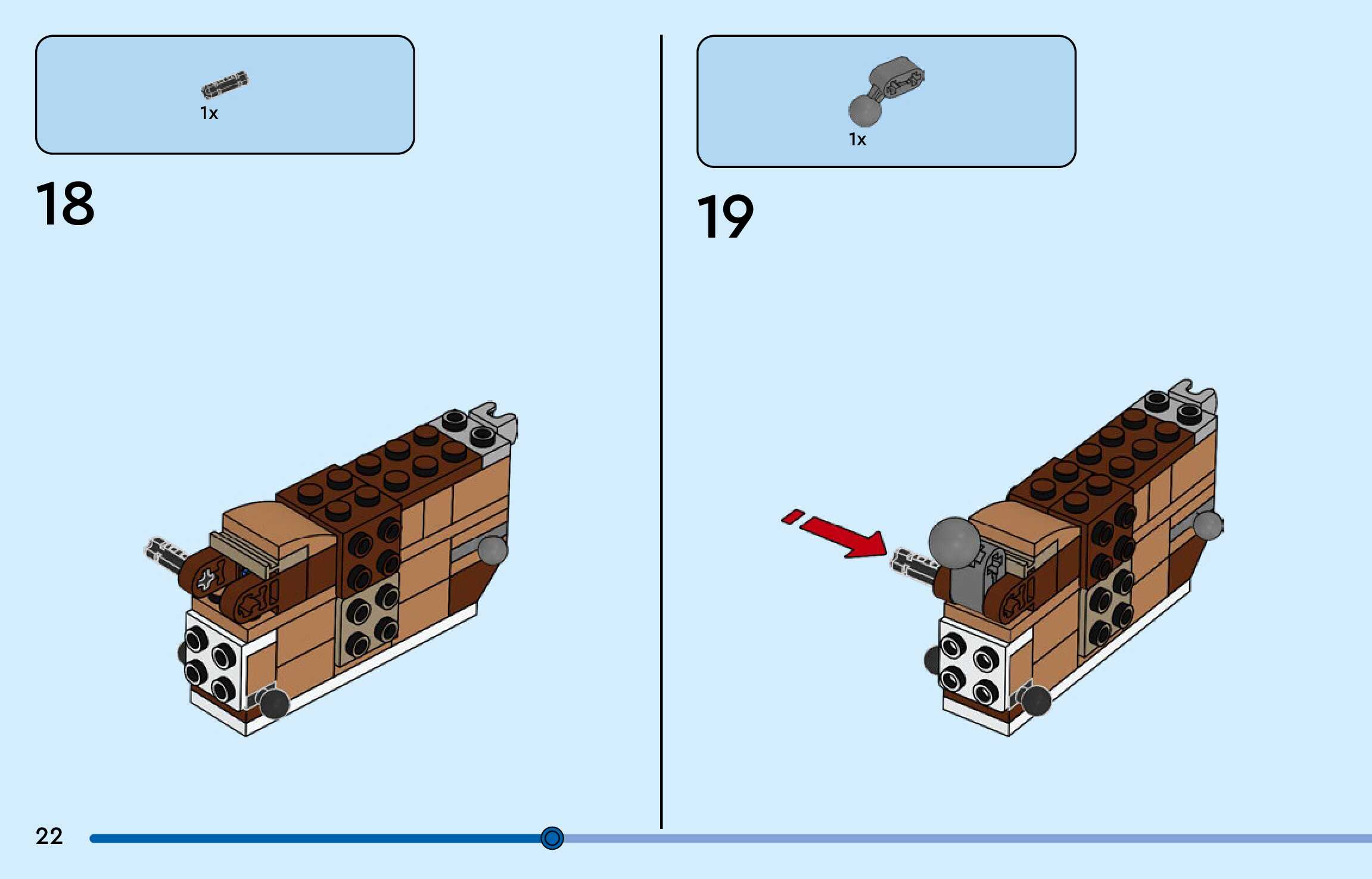 1x

18

1x

19

22