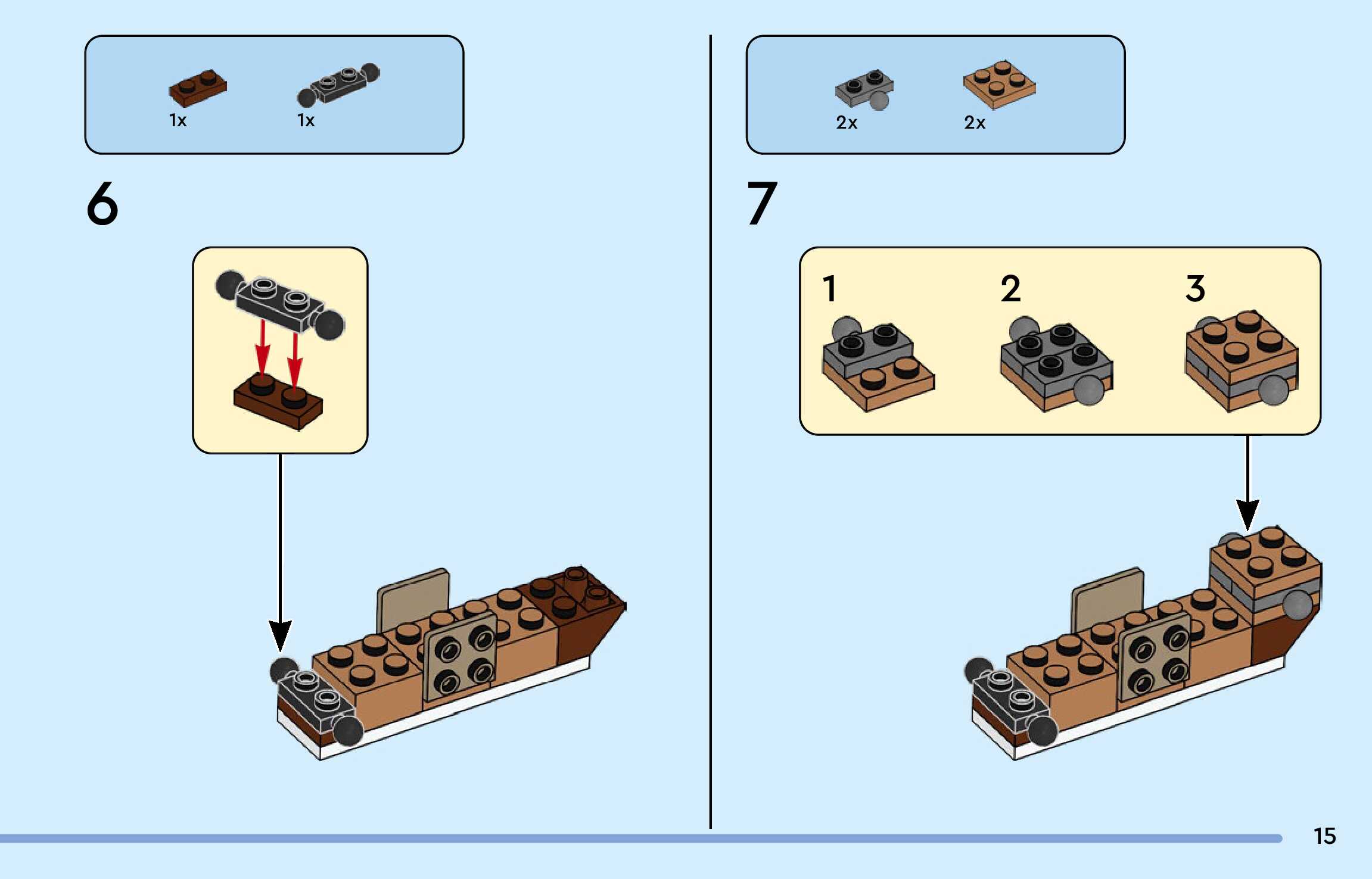 1x 1x

6

2x 2x

7

1 2 3

15