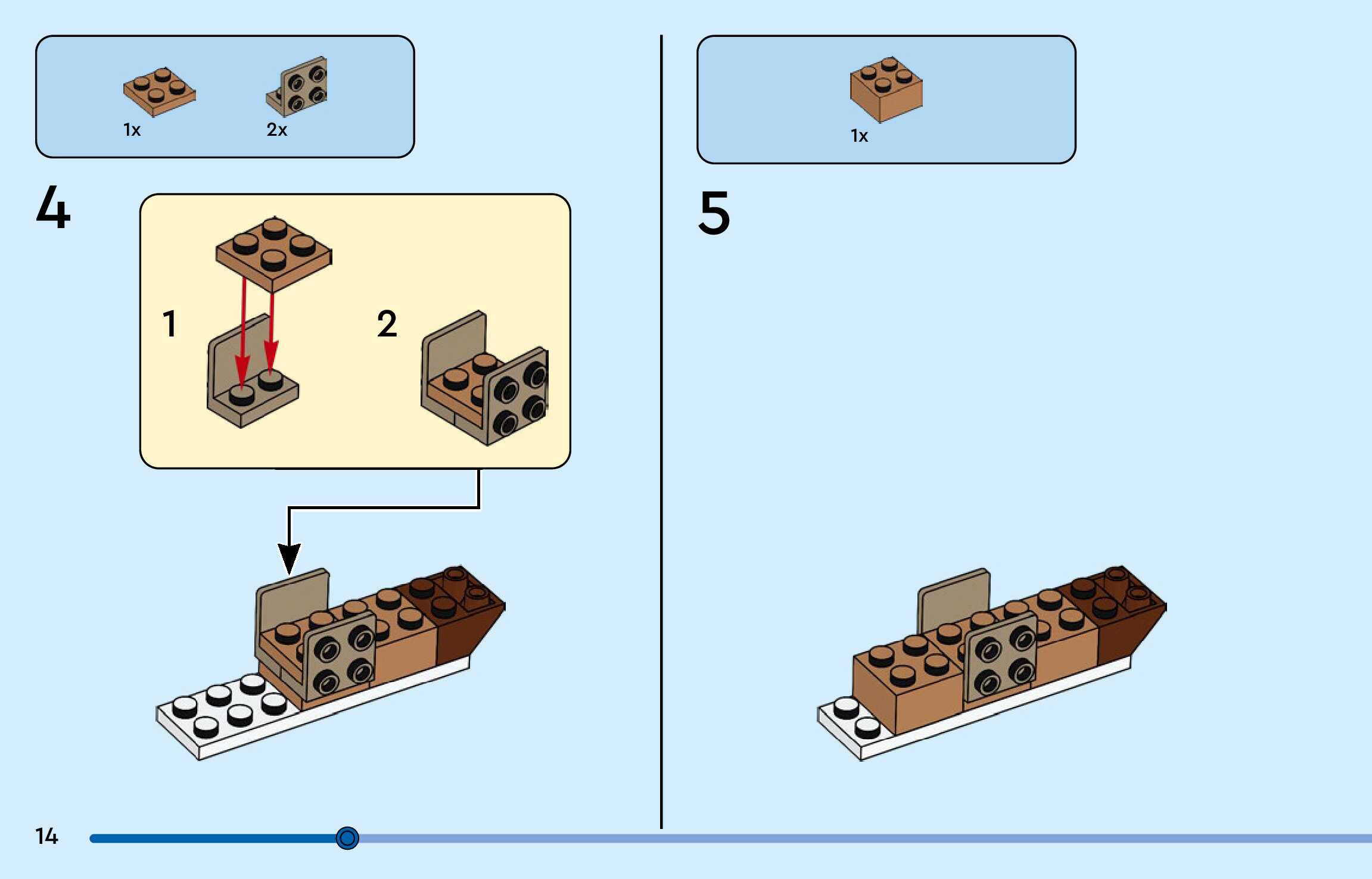 1x

2x

4

1

2

1x

5

14