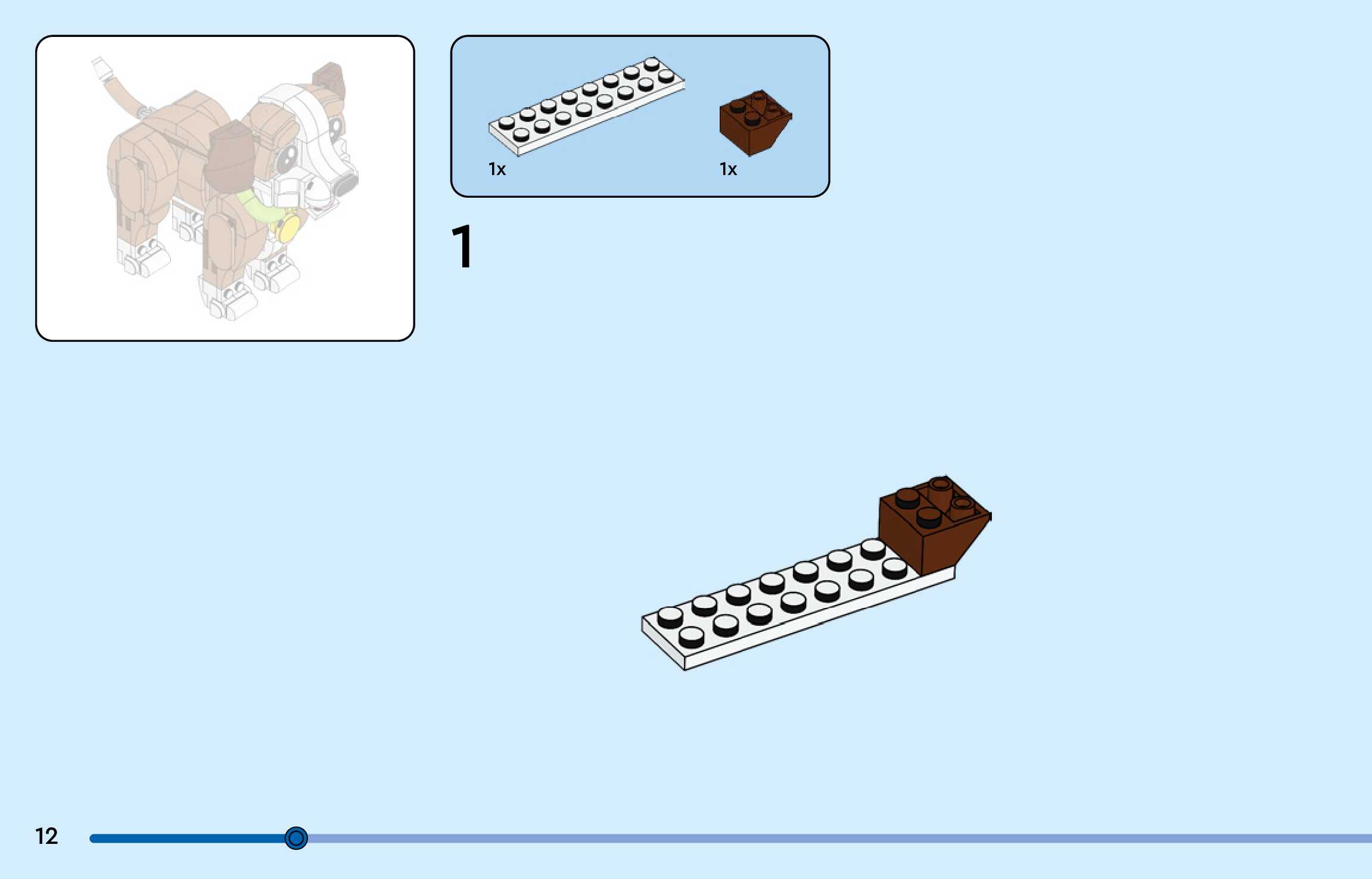 1x

1x

1

12