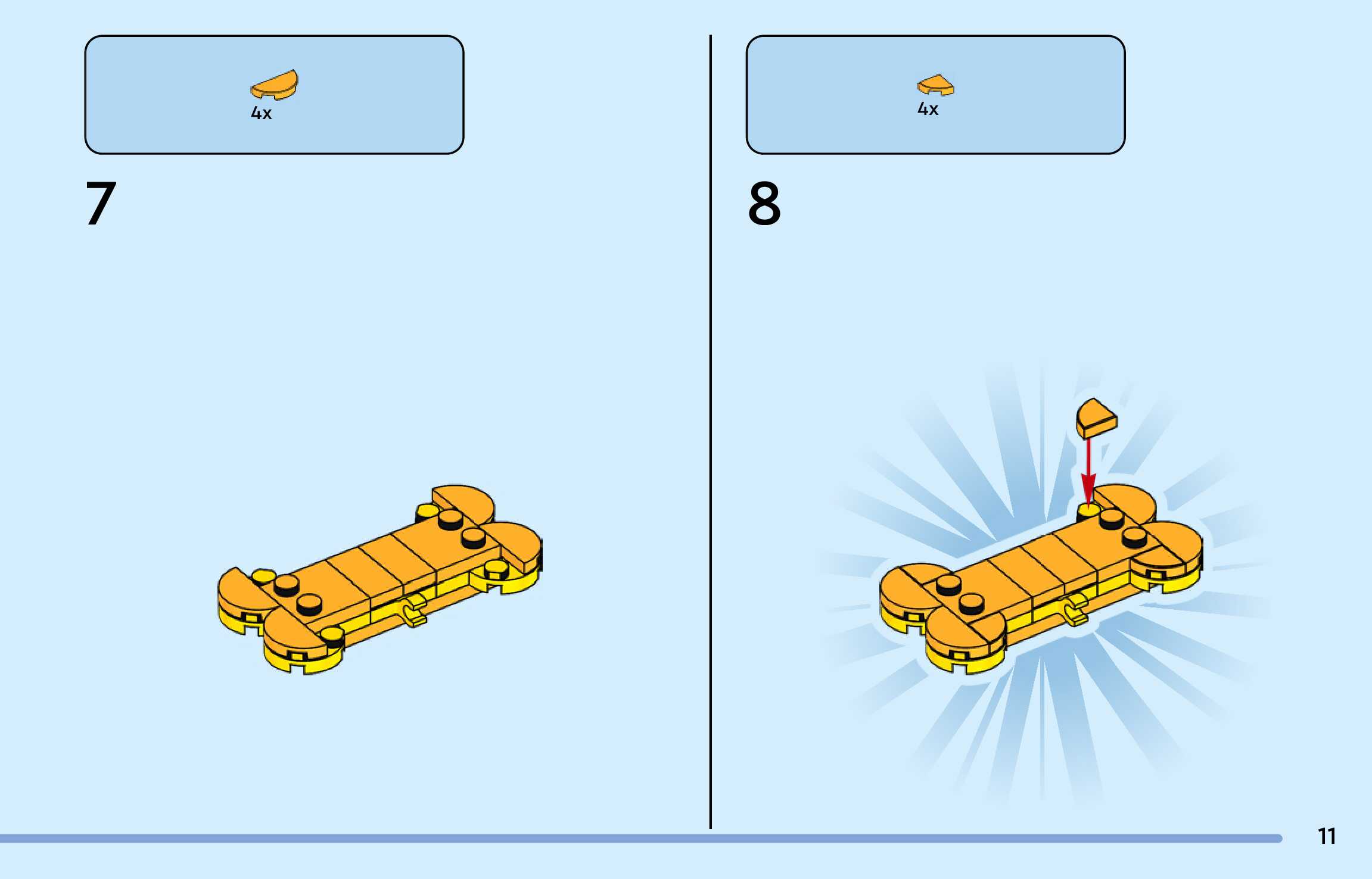 4x

7

4x

8

11