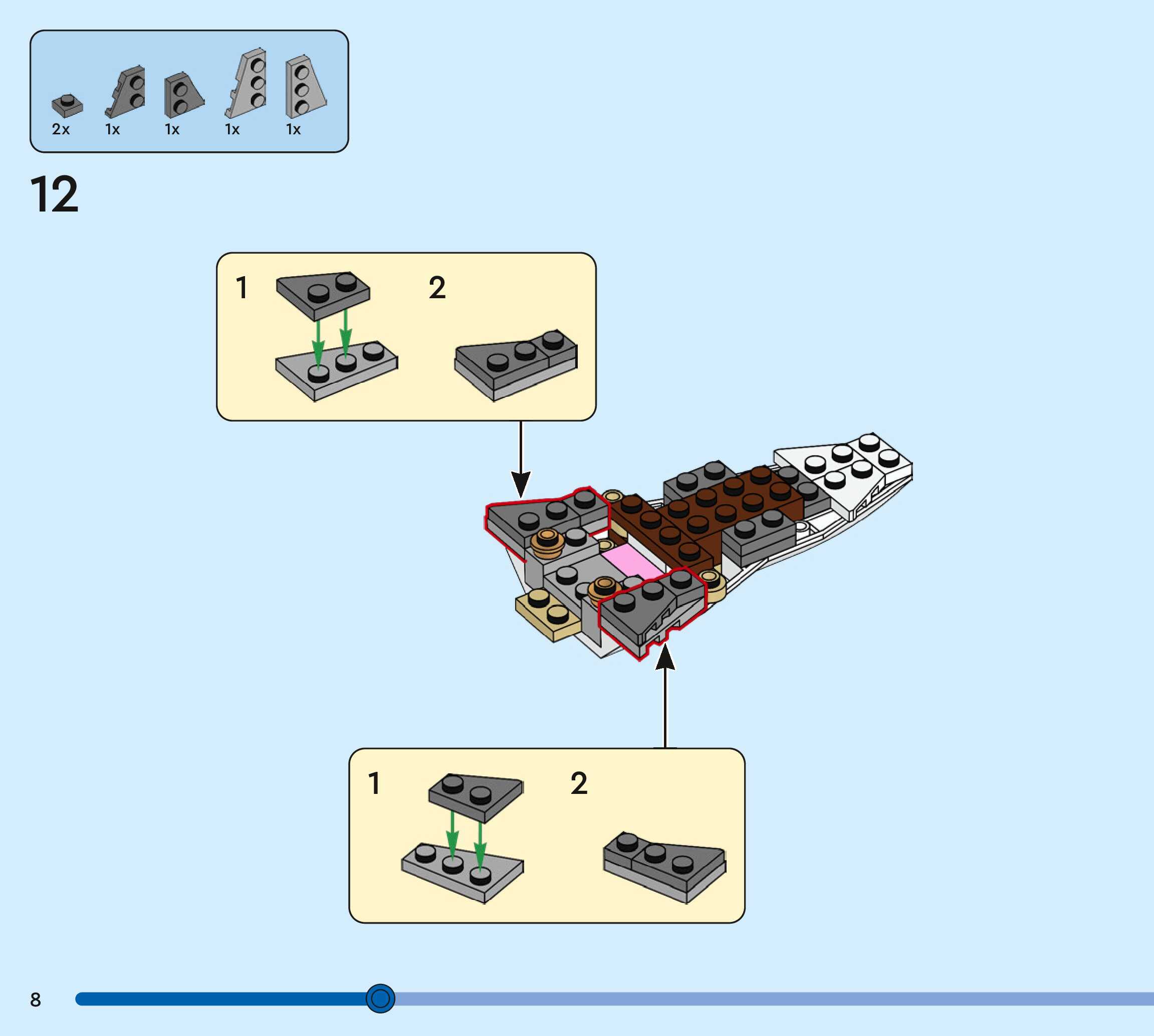 2x 1x 1x 1x 1x

12

1 2

1 2

8