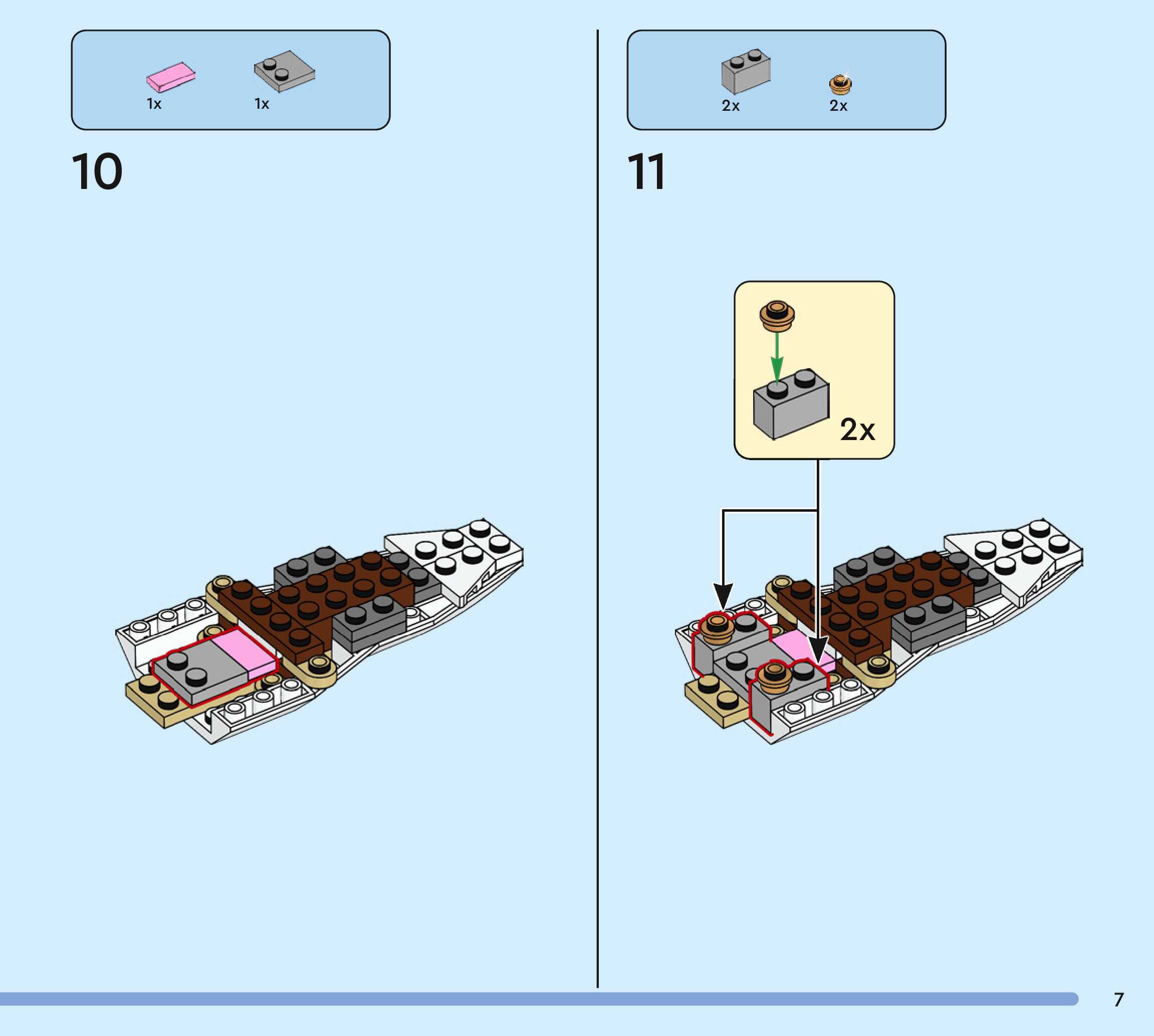 1x 1x

10

2x 2x

11

2x

7