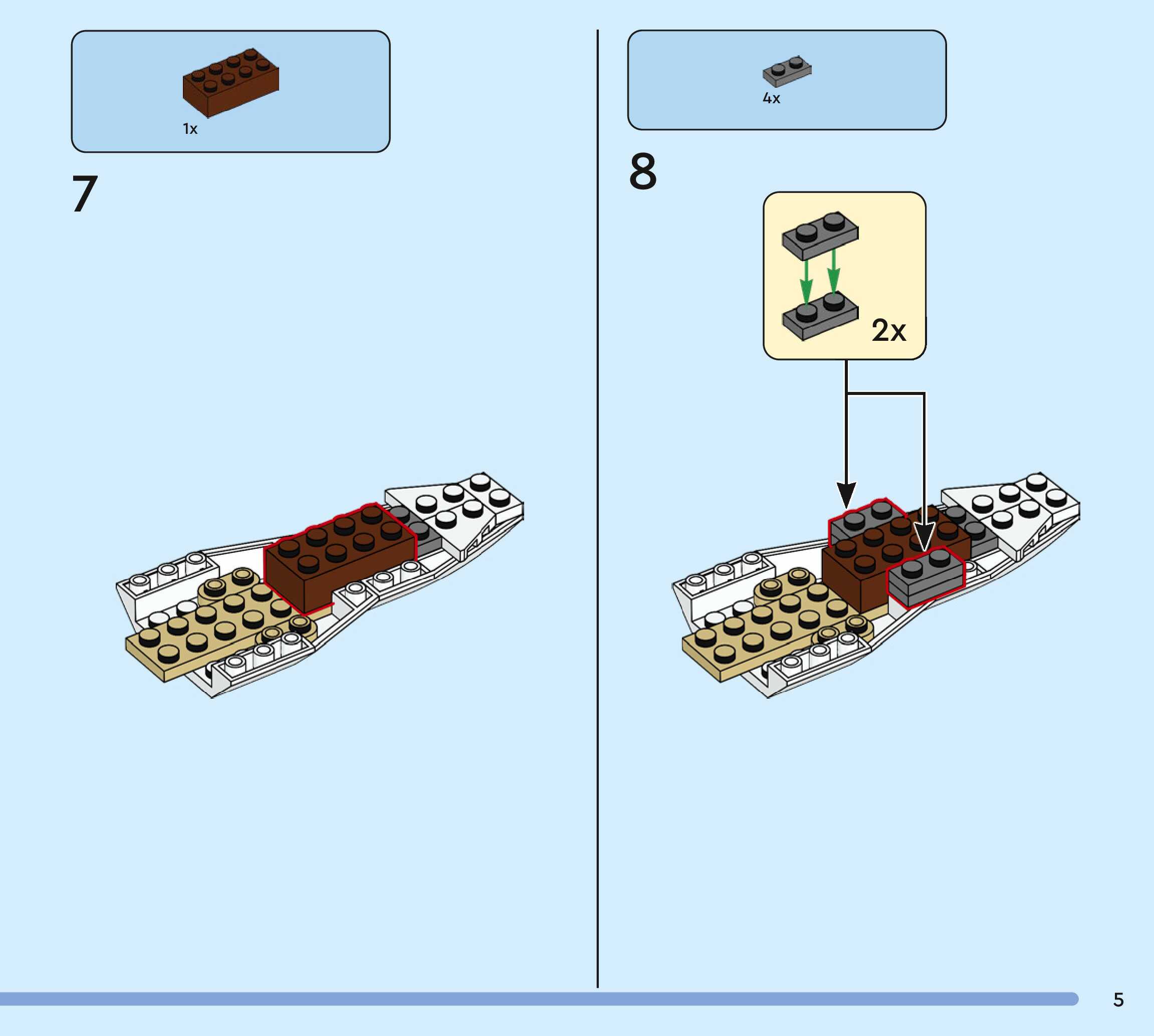 1x

7

4x

8

2x

5