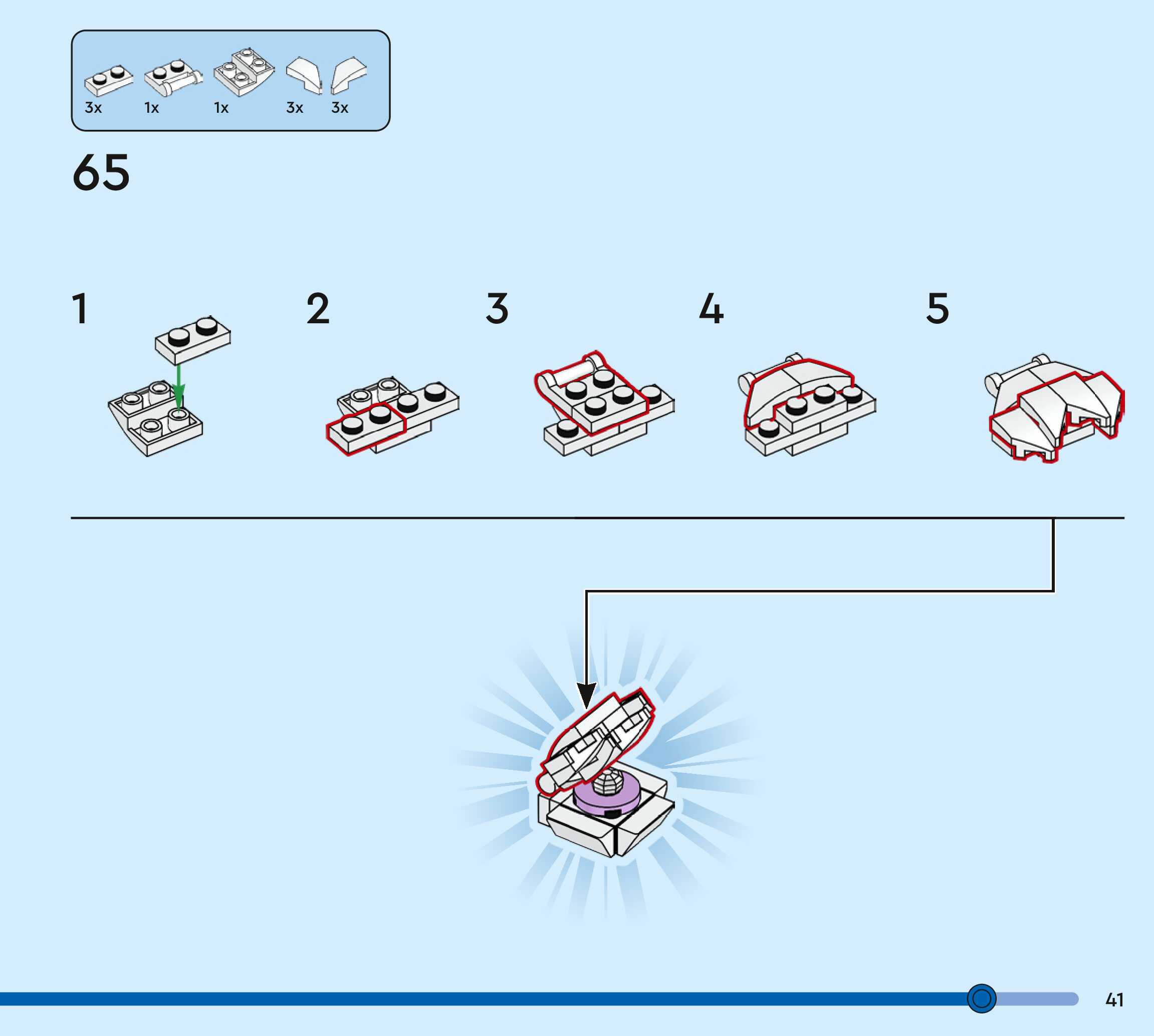 3x 1x 1x 3x 3x

65

1

2

3

4

5

41