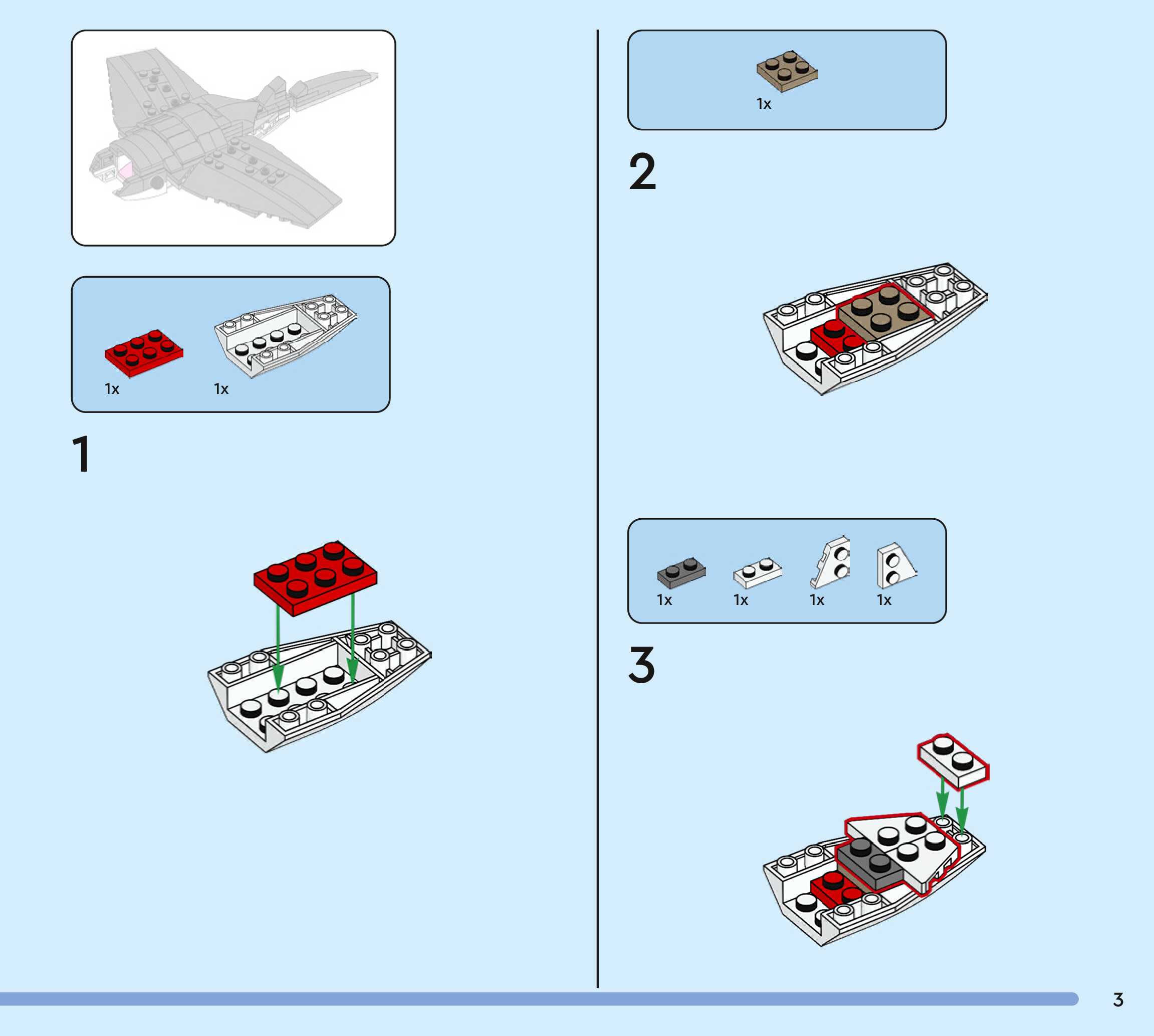 1x 1x

1

1x

2

1x 1x 1x 1x

3

3