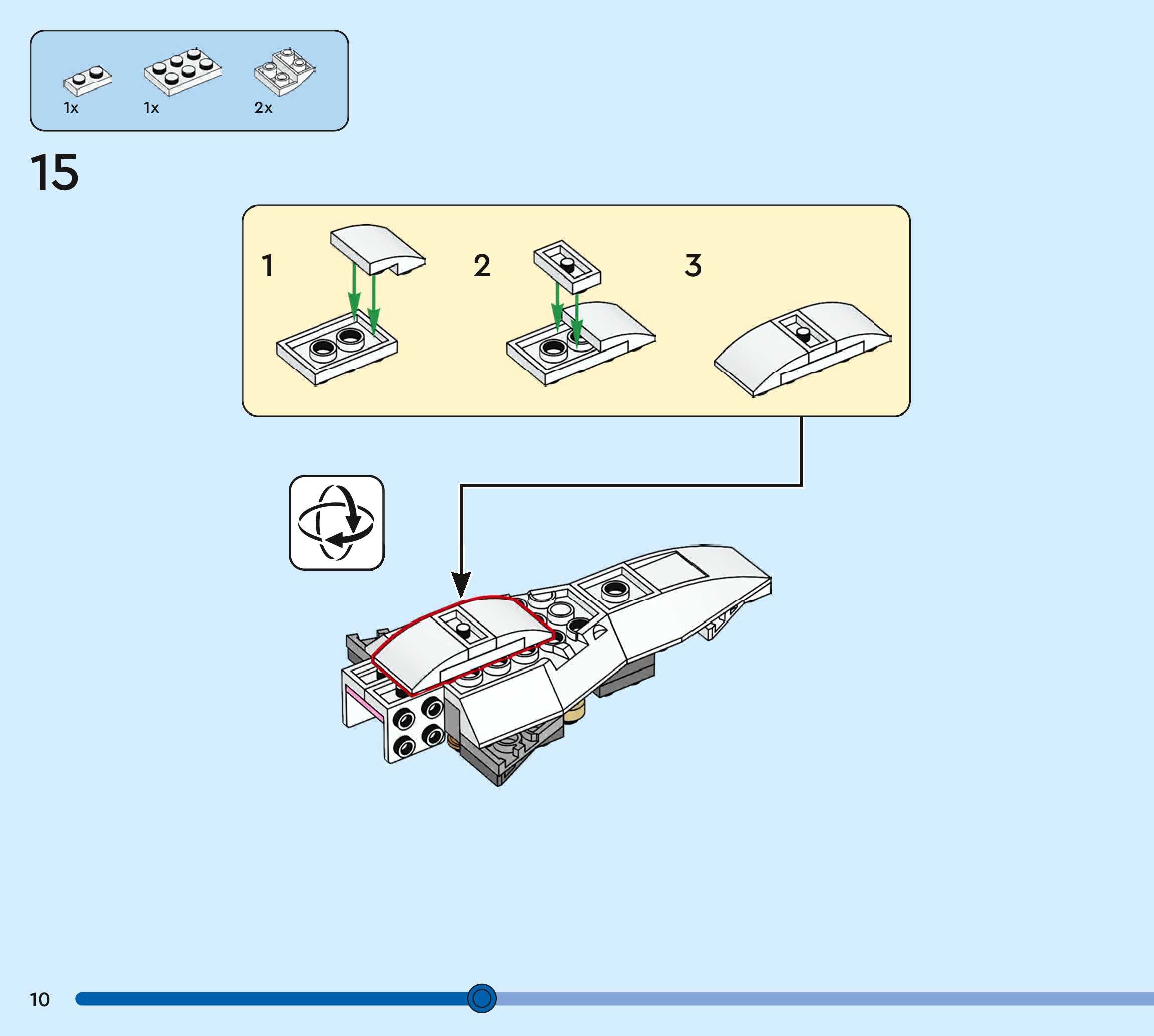 1x 1x 2x

15

1

2

3

10