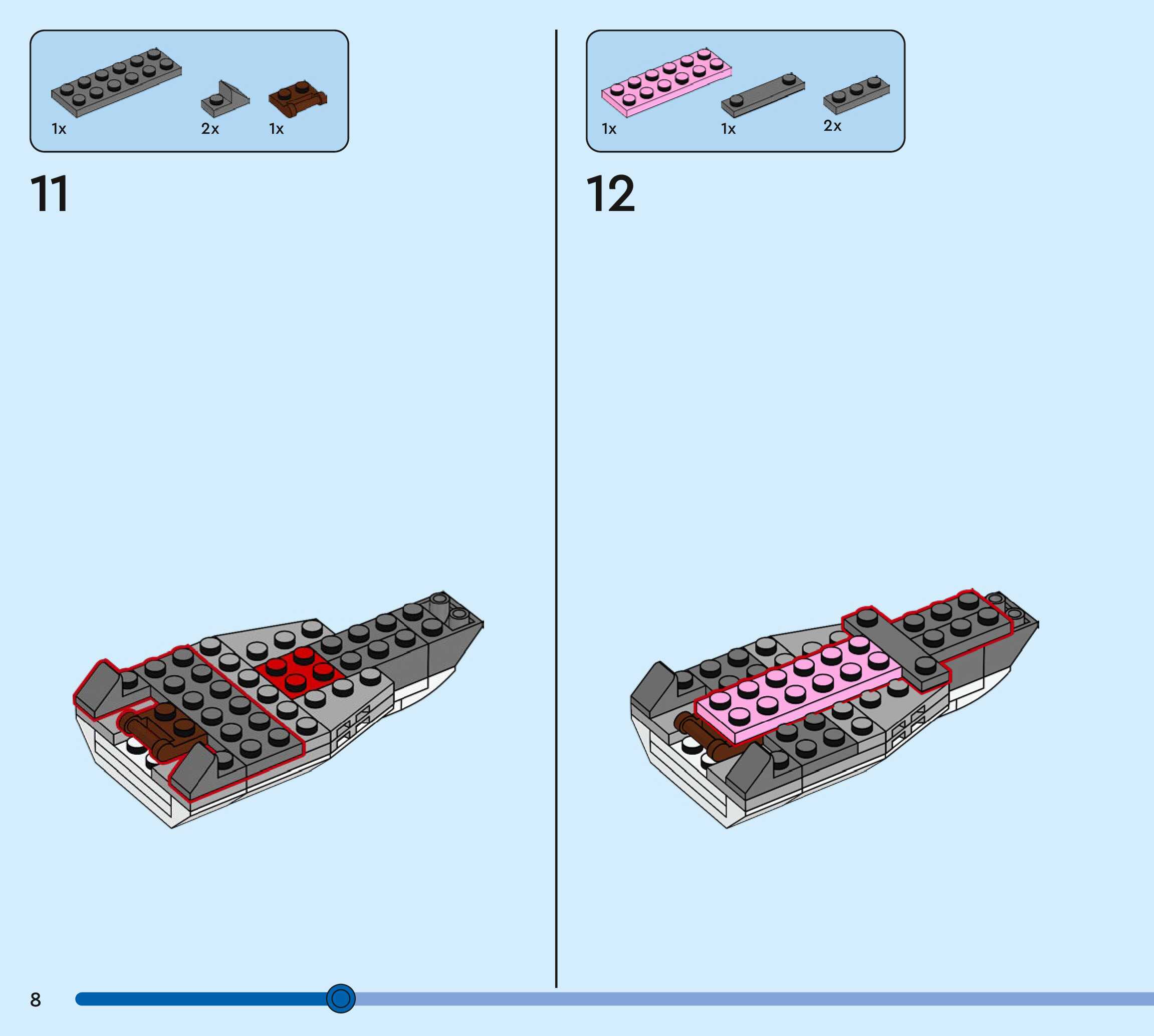 1x 2x 1x

11

1x 1x 2x

12

8