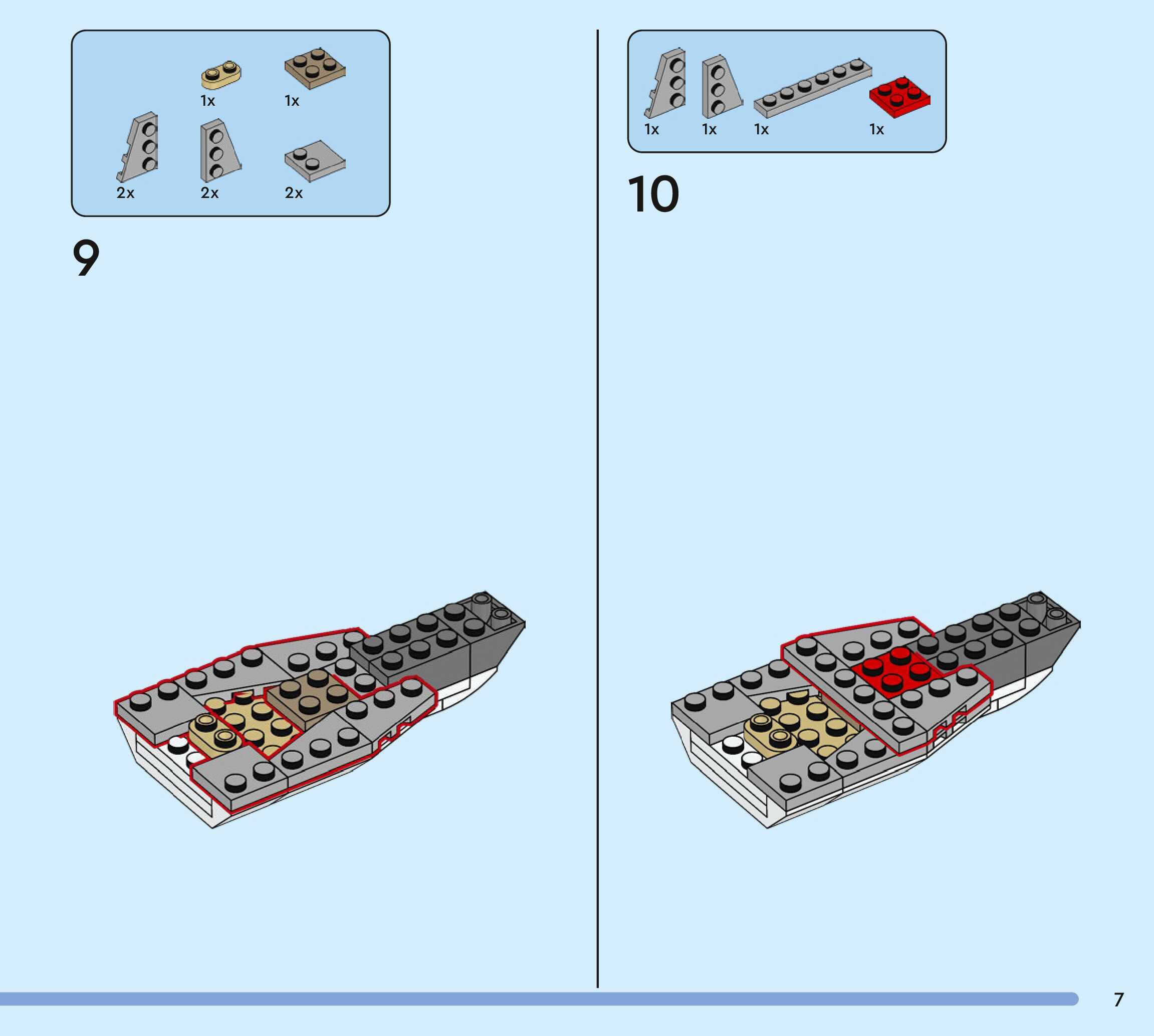 1x
1x
2x
2x
2x

9

1x
1x
1x
1x

10

7