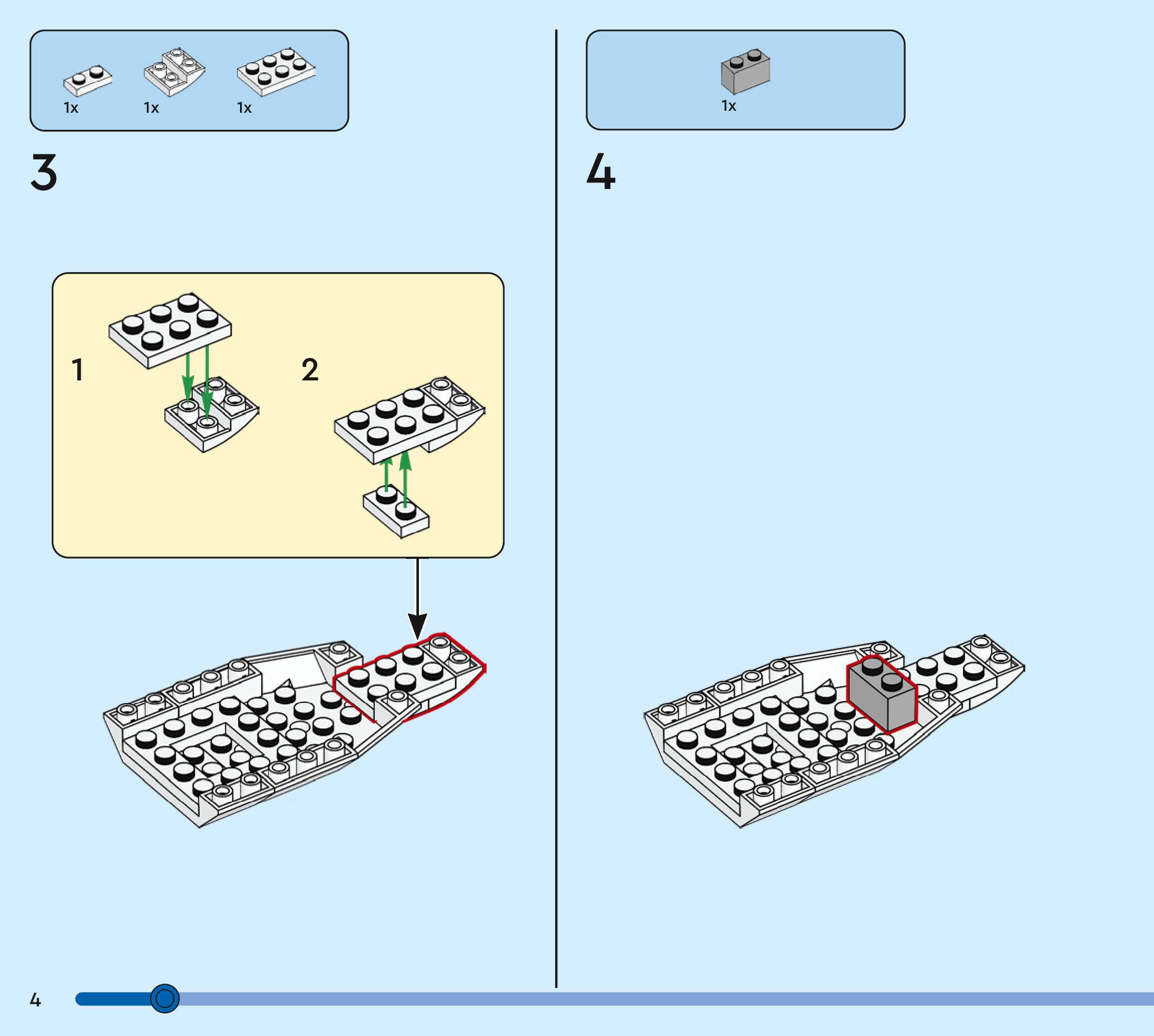 1x 1x 1x

3

1

2

1x

4

4