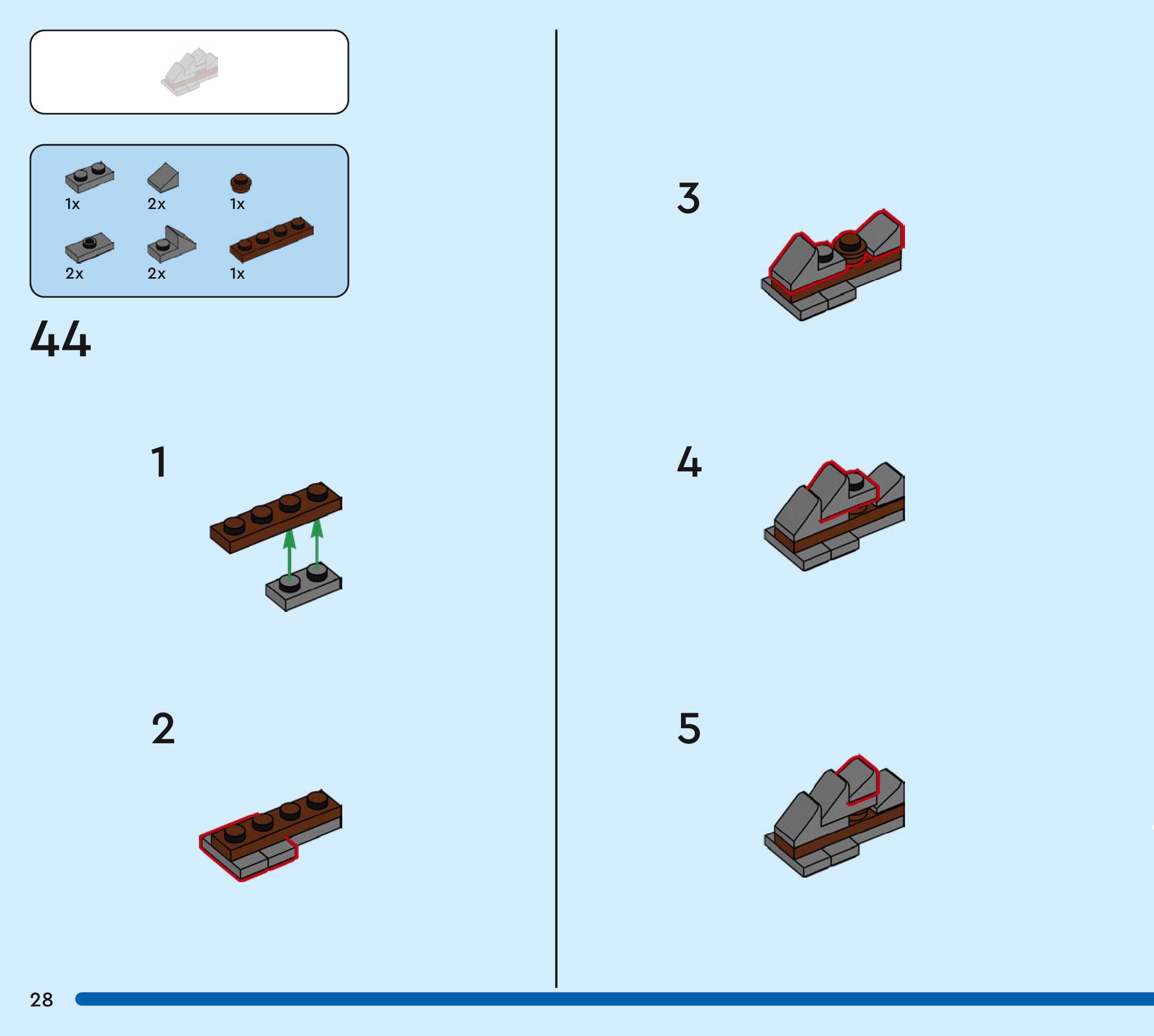 1x 2x 1x

2x 2x 1x

44

1

2

3

4

5

28