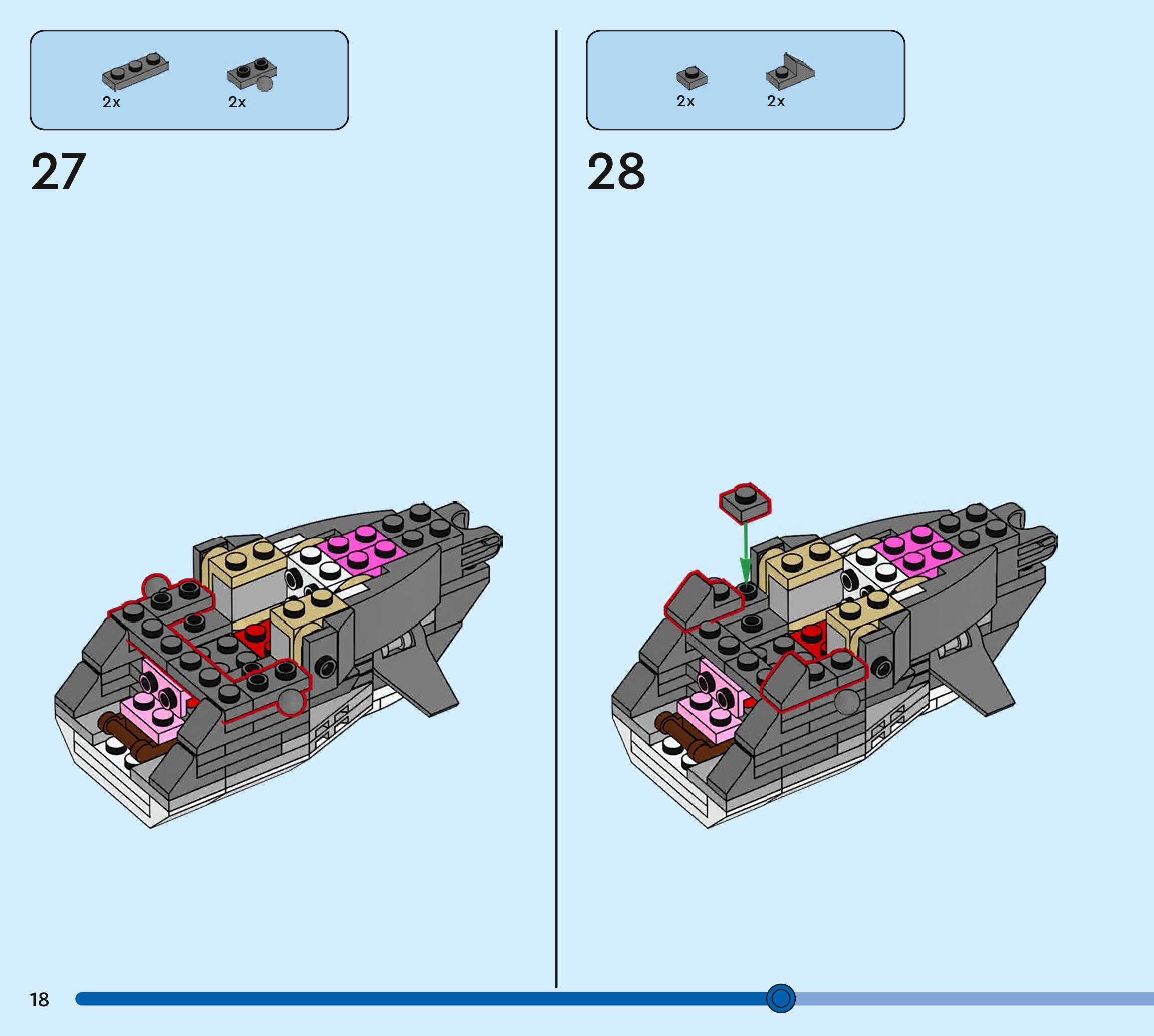 2x 2x

27

2x 2x

28

18