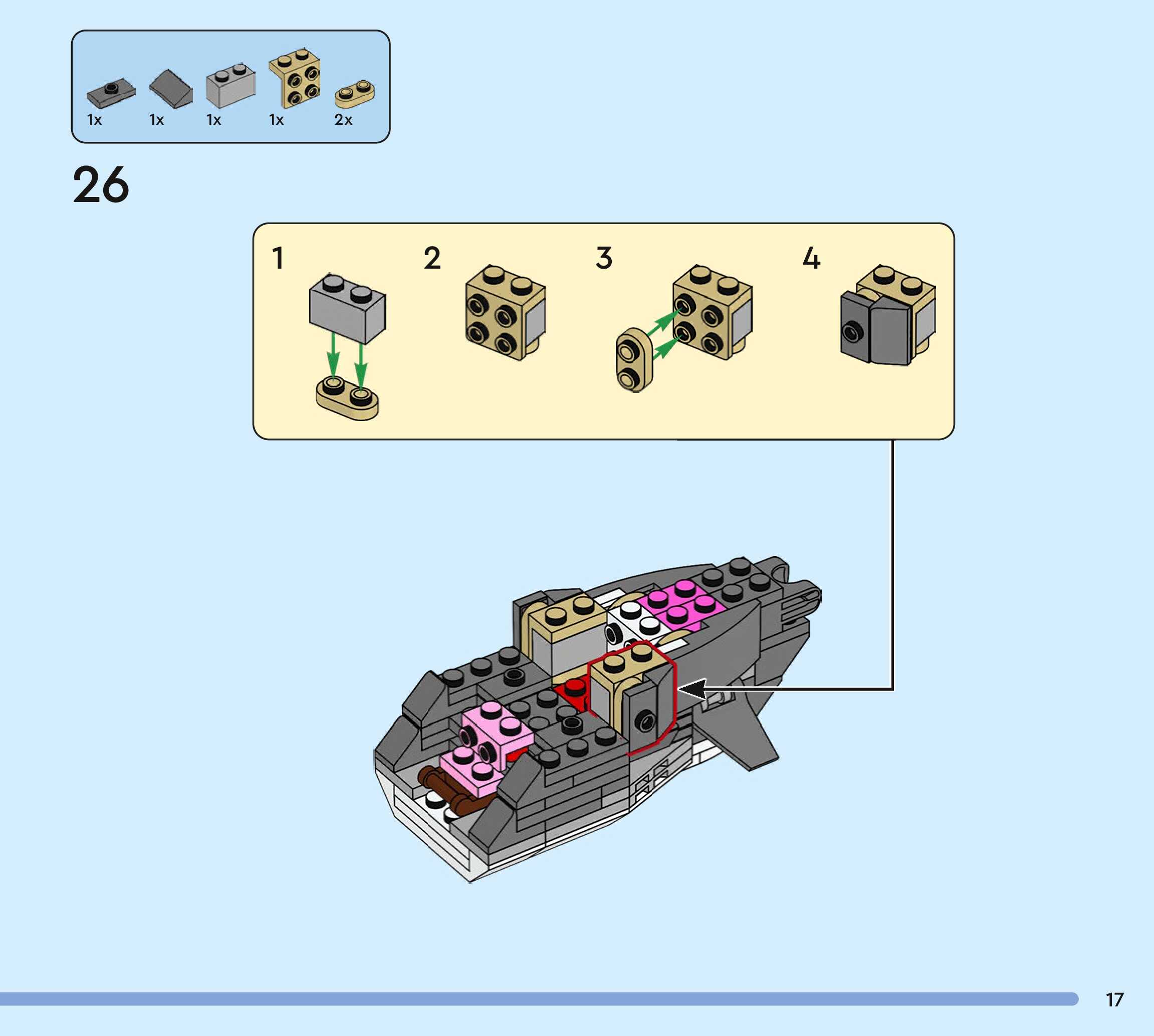 1x 1x 1x 1x 2x

26

1

2

3

4

17