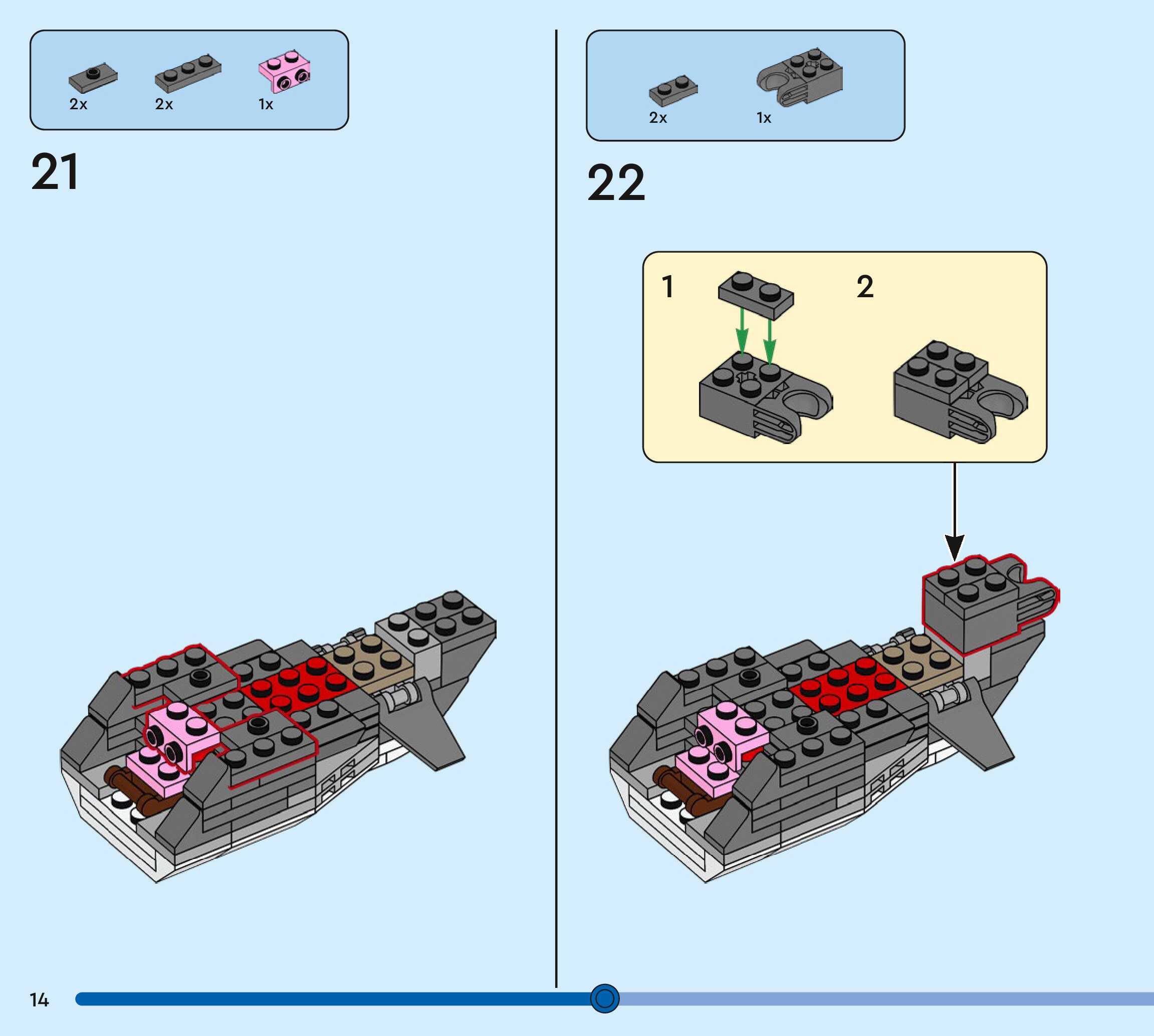 2x 2x 1x

21

2x 1x

22

1

2

14