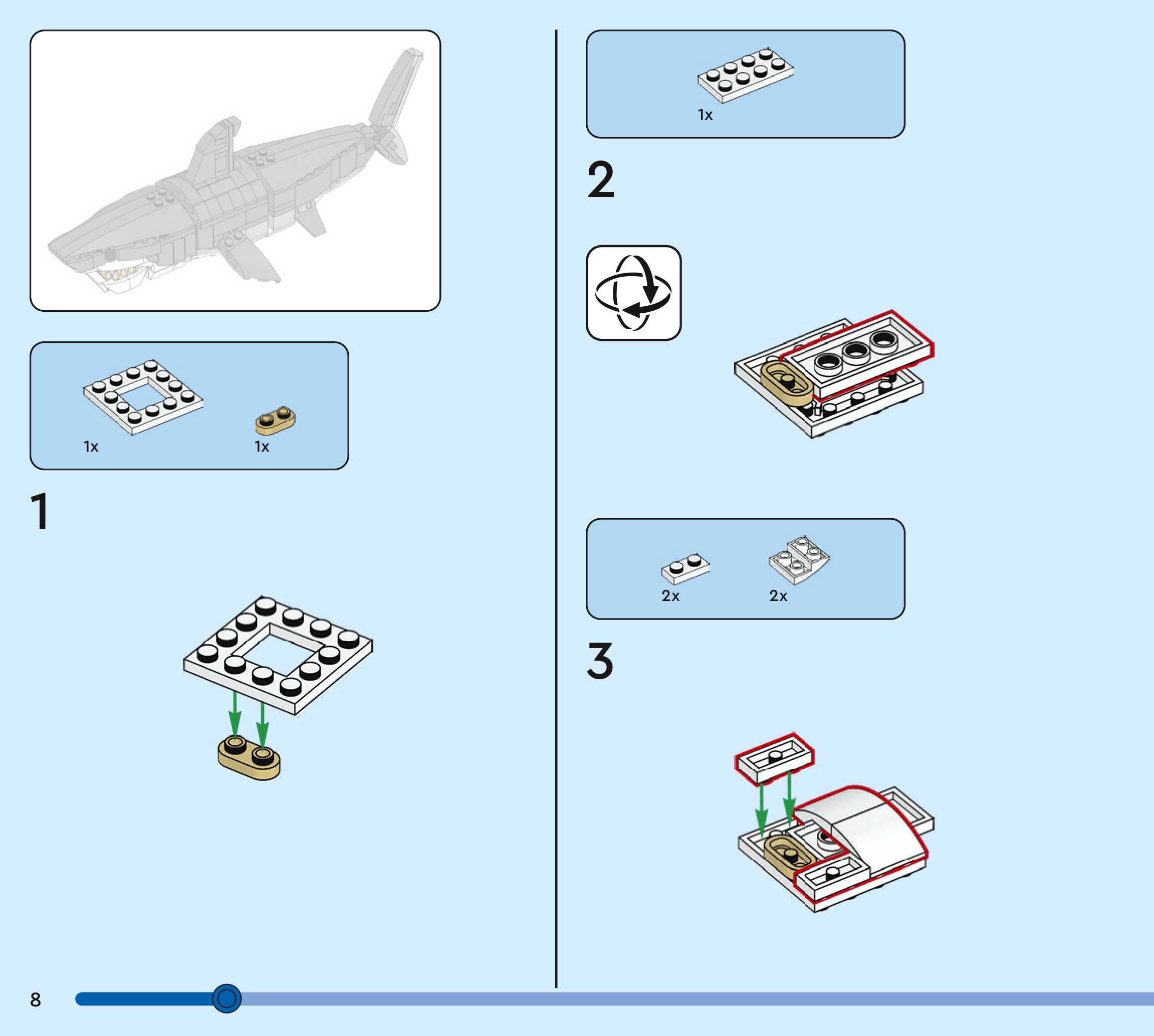 1x

1x

1

1x

2

2x

2x

3

8