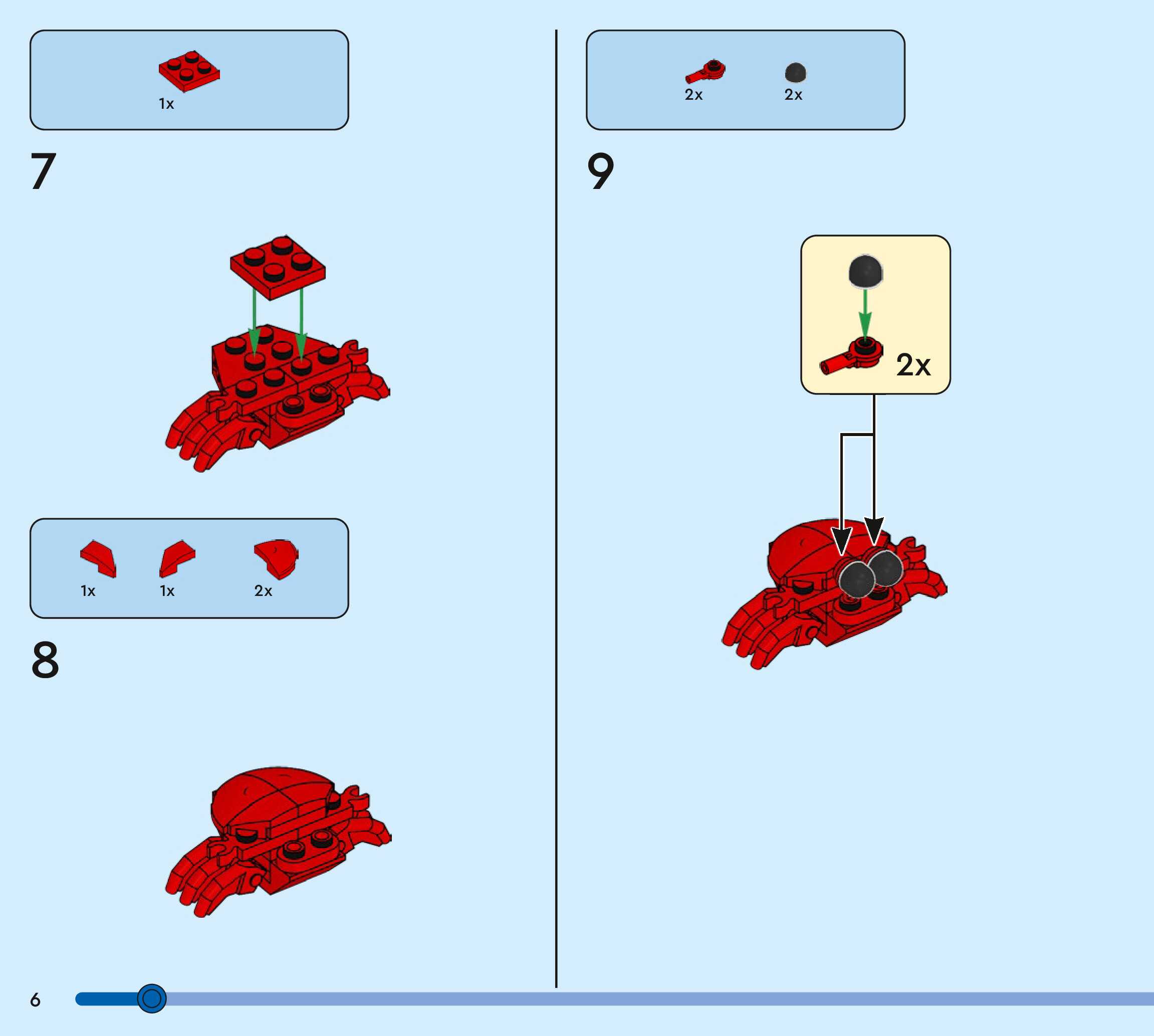 1x

7

1x 1x 2x

8

2x 2x

9

2x

6