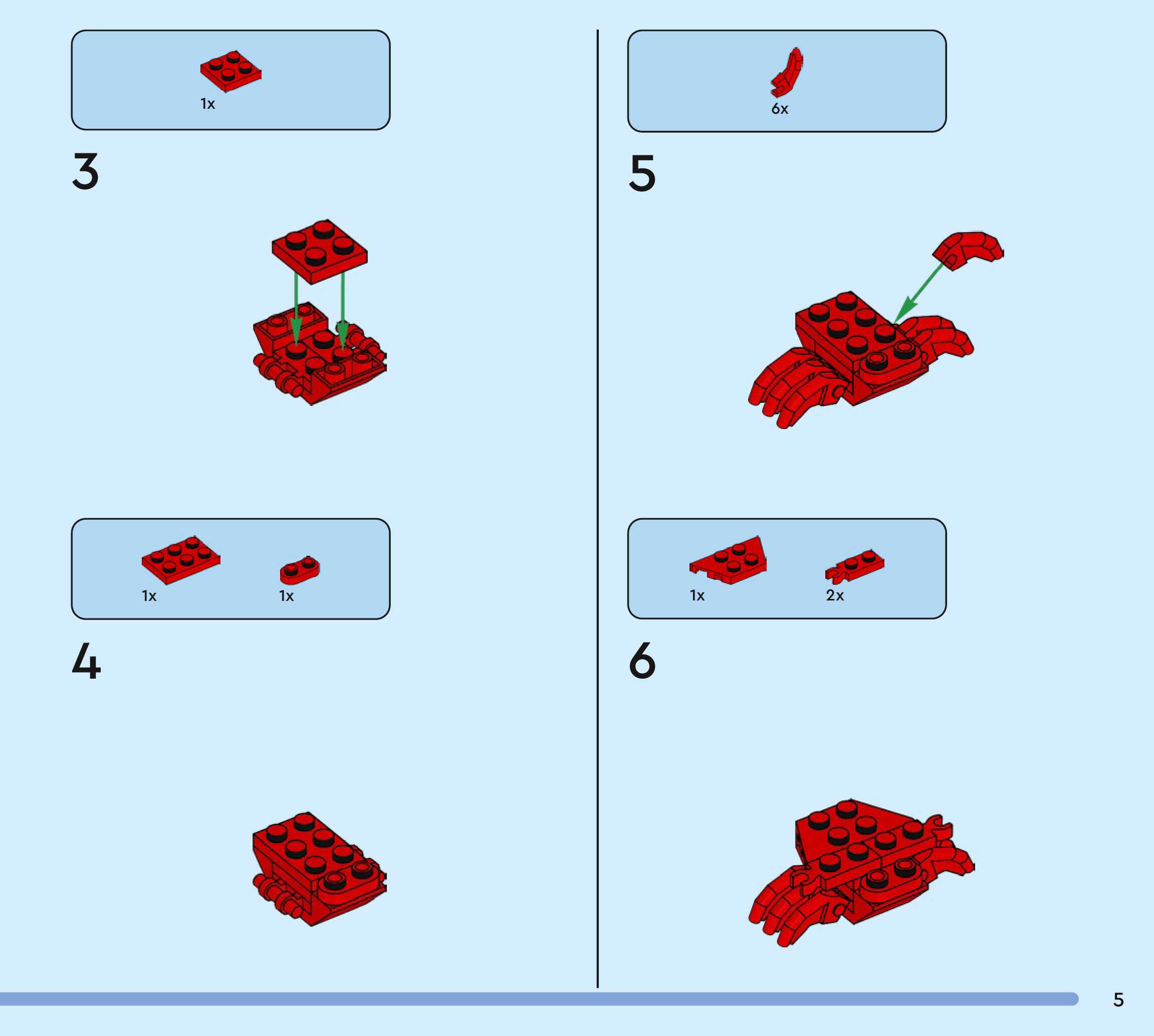 1x

3

1x

1x

4

6x

5

1x

2x

6

5