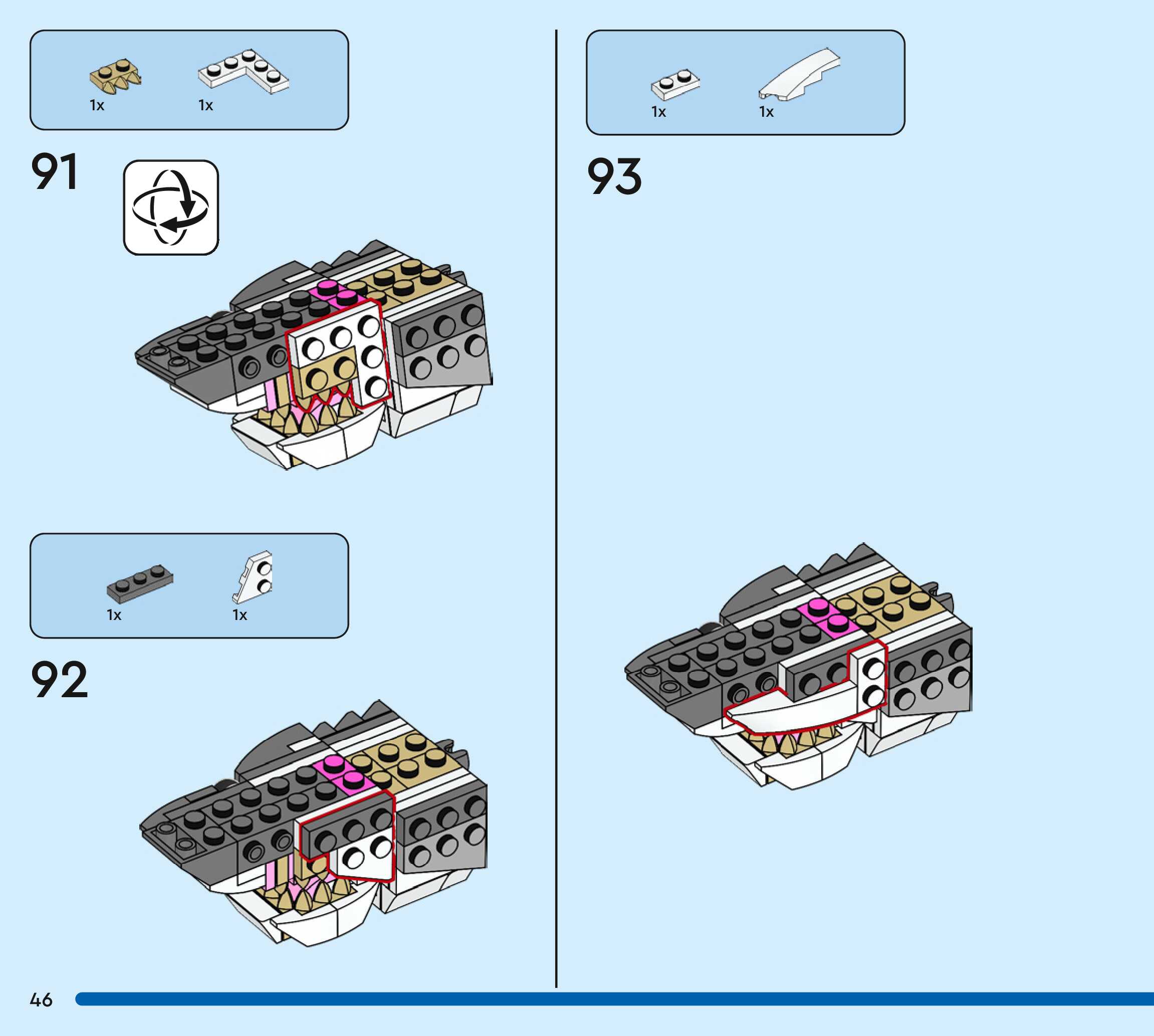 1x 1x

91

1x 1x

92

1x 1x

93

46