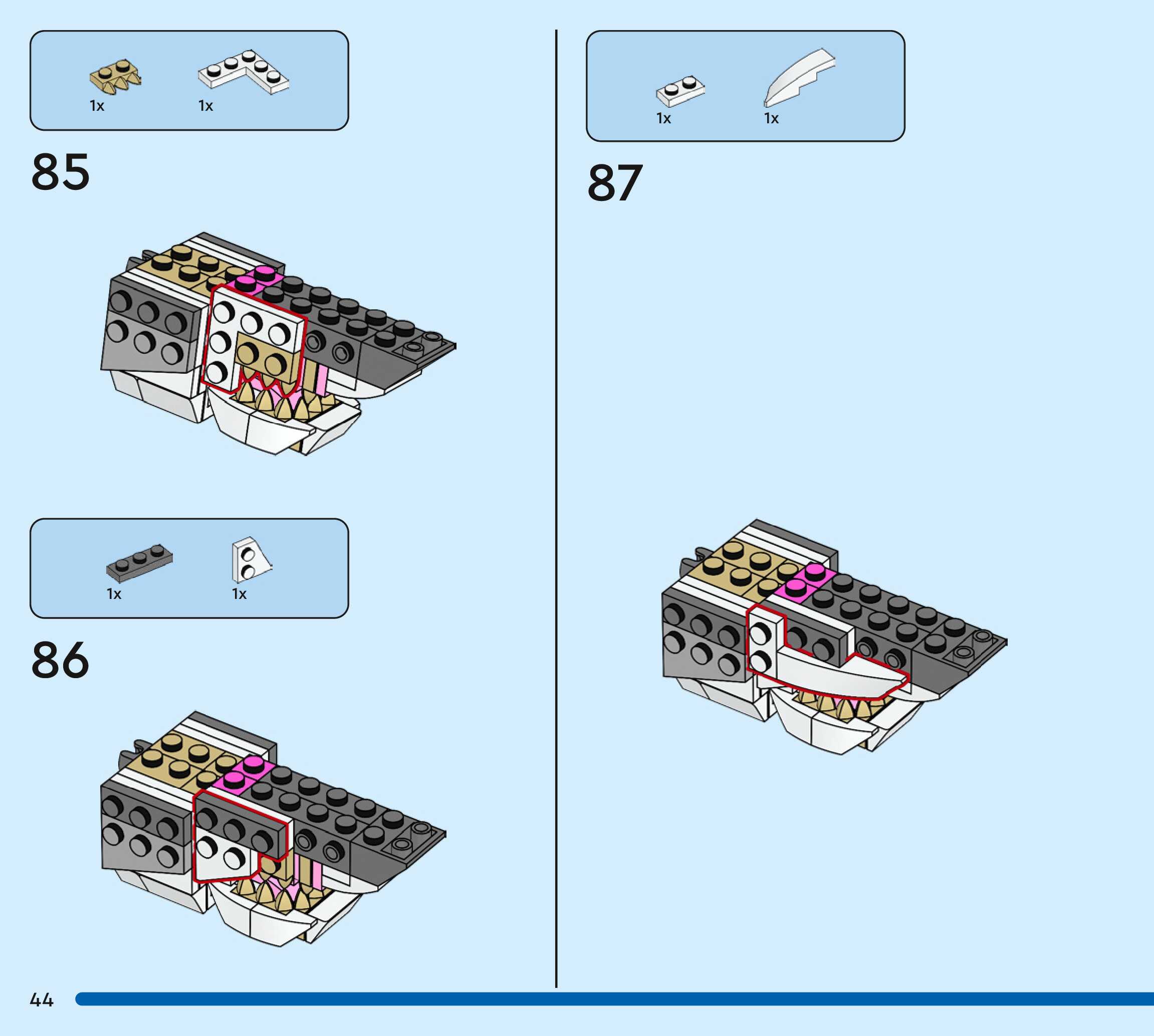 1x 1x

85

1x 1x

86

1x 1x

87

44