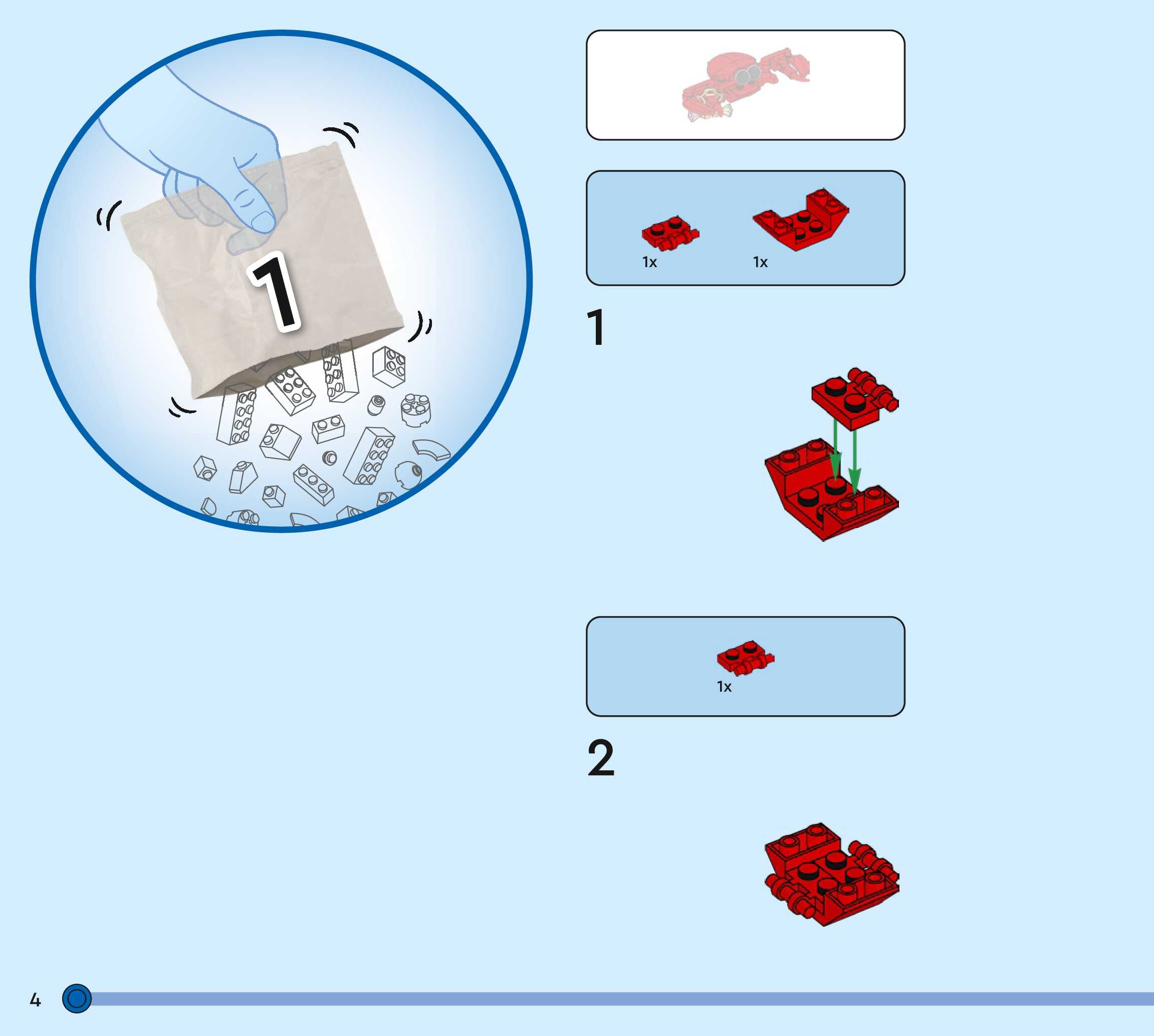 1

1x

1x

1

1x

2

4