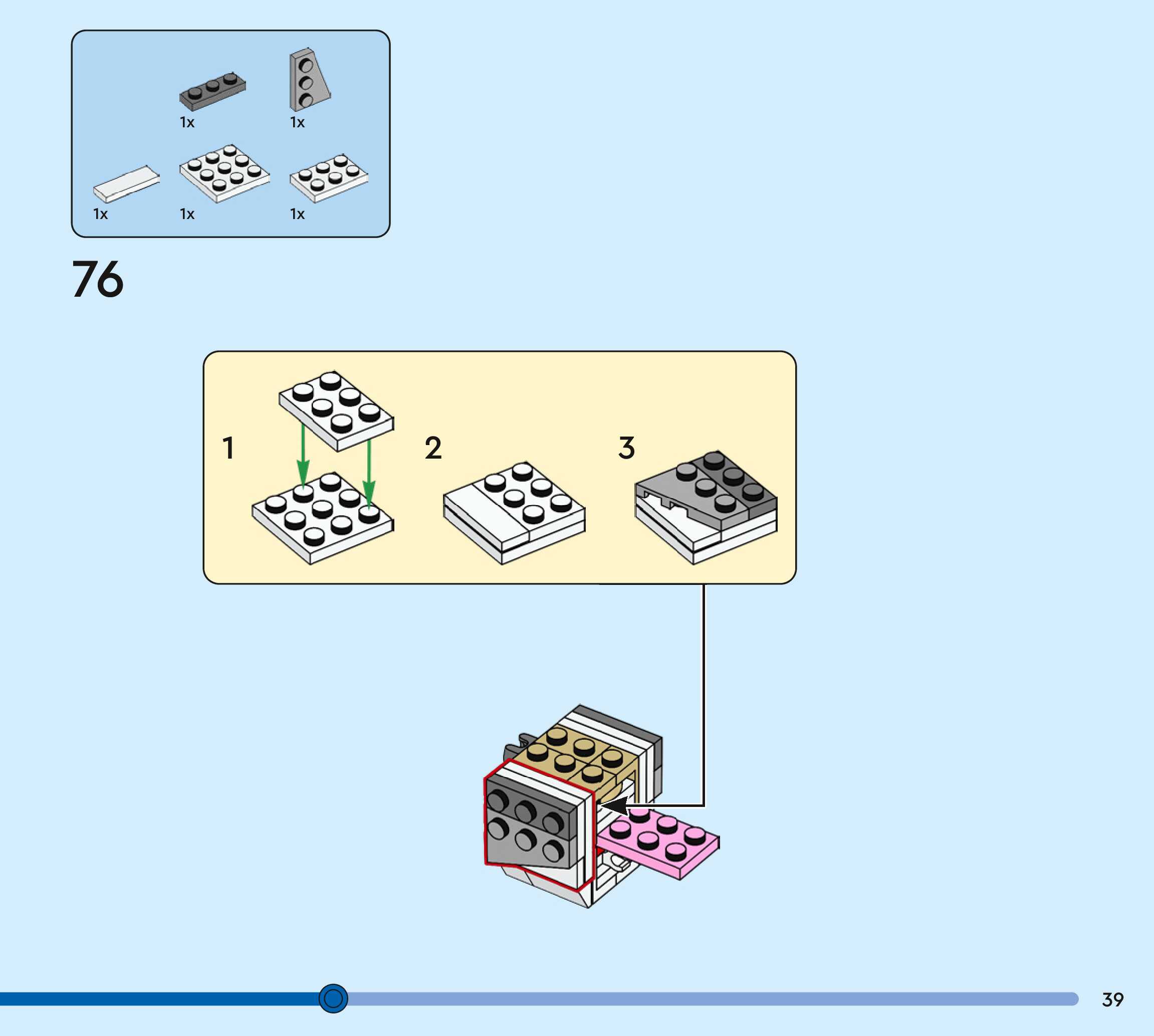 1x 1x

1x 1x 1x

76

1

2

3

39