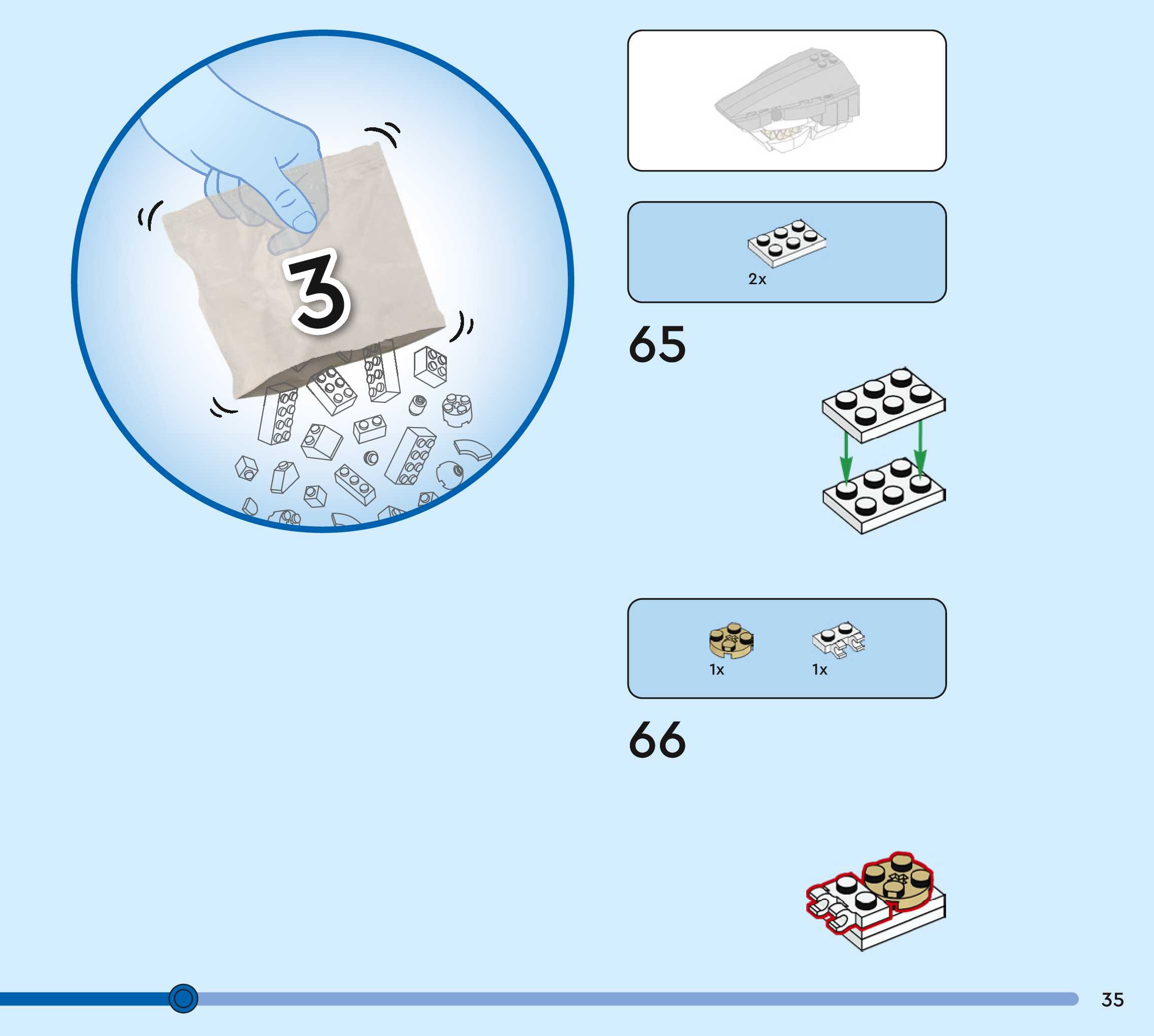 3

2x

65

1x 1x

66

35