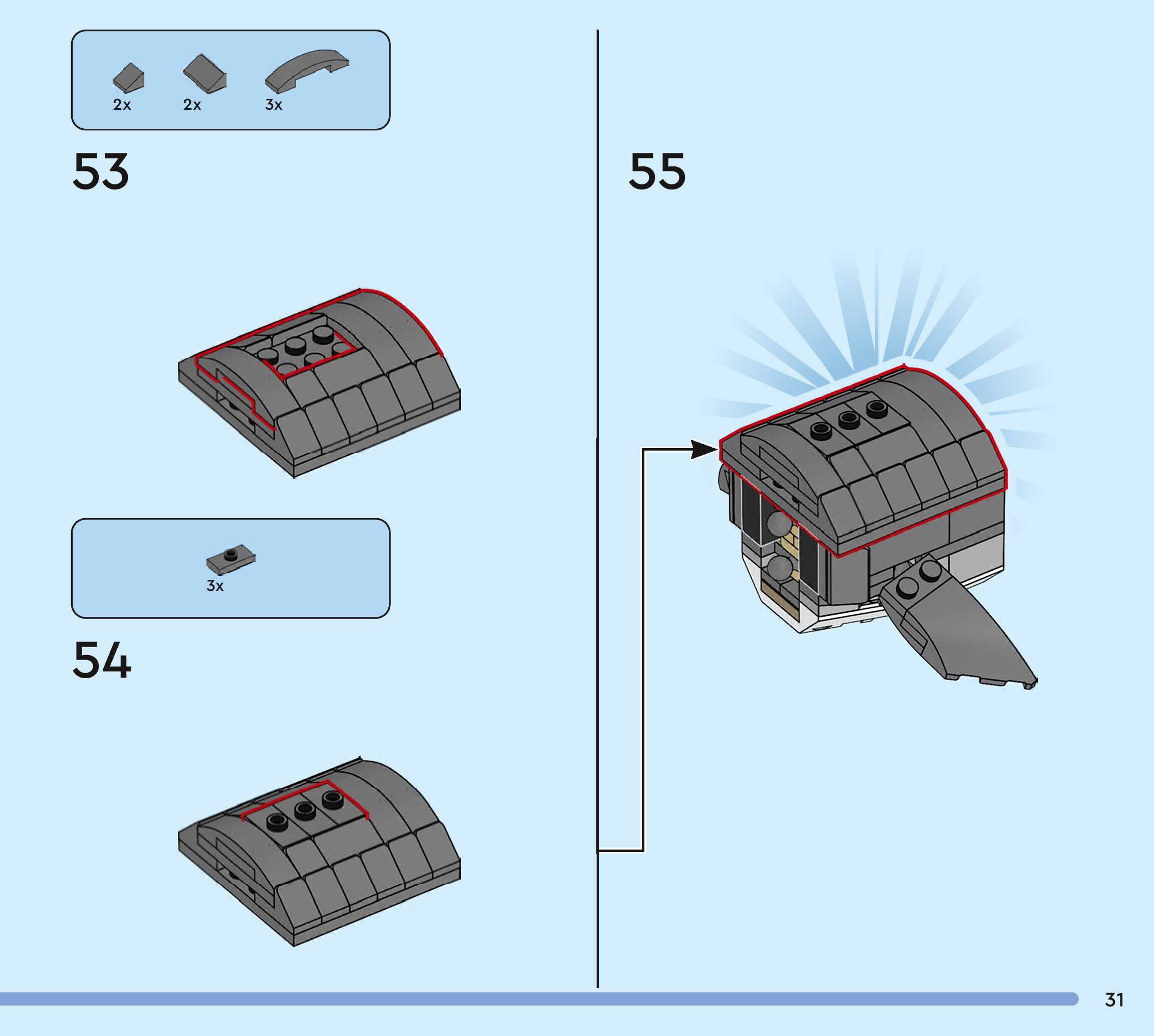 2x 2x 3x

53

3x

54

55

31