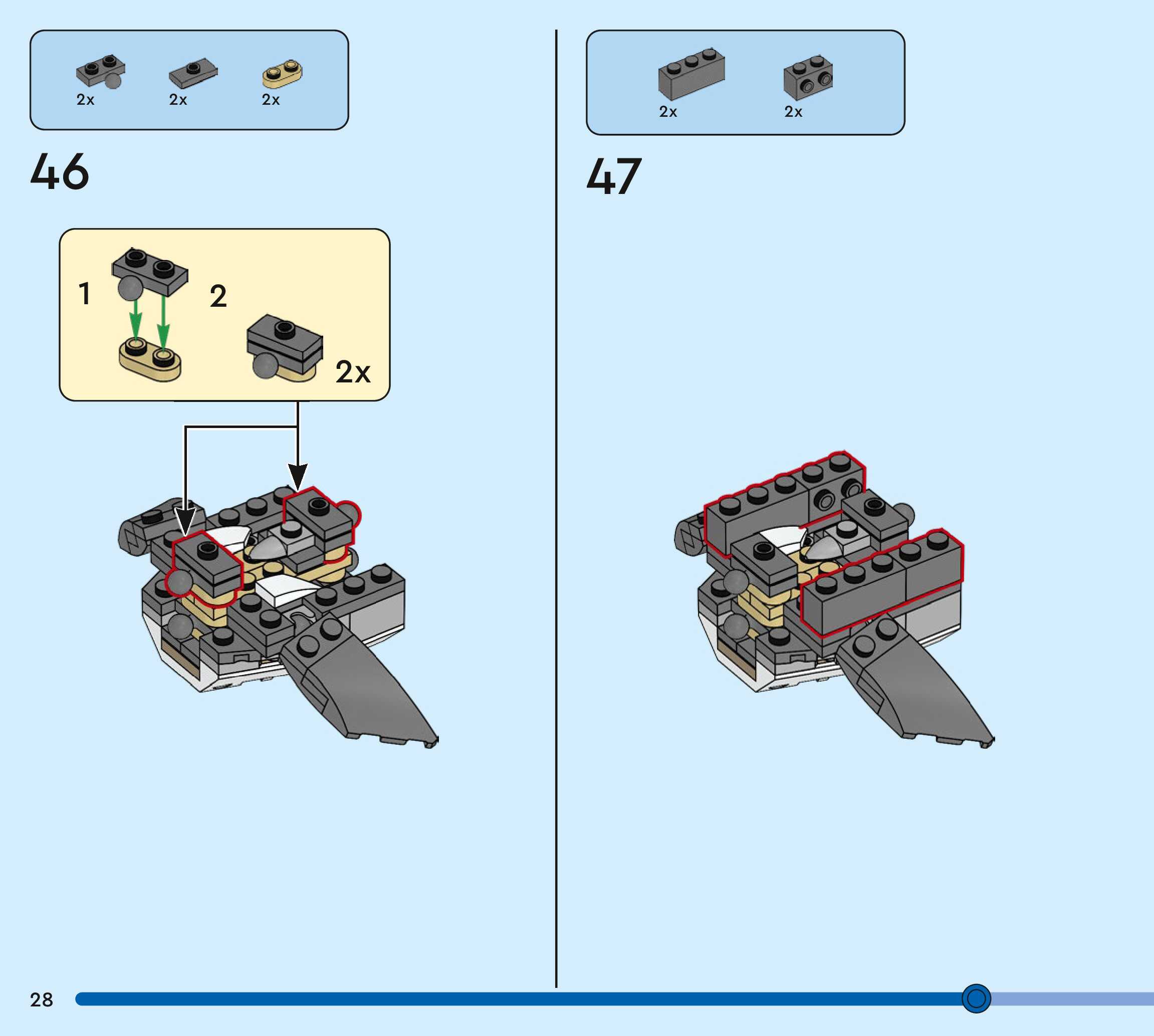 2x 2x 2x

46

1

2

2x

2x 2x

47

28