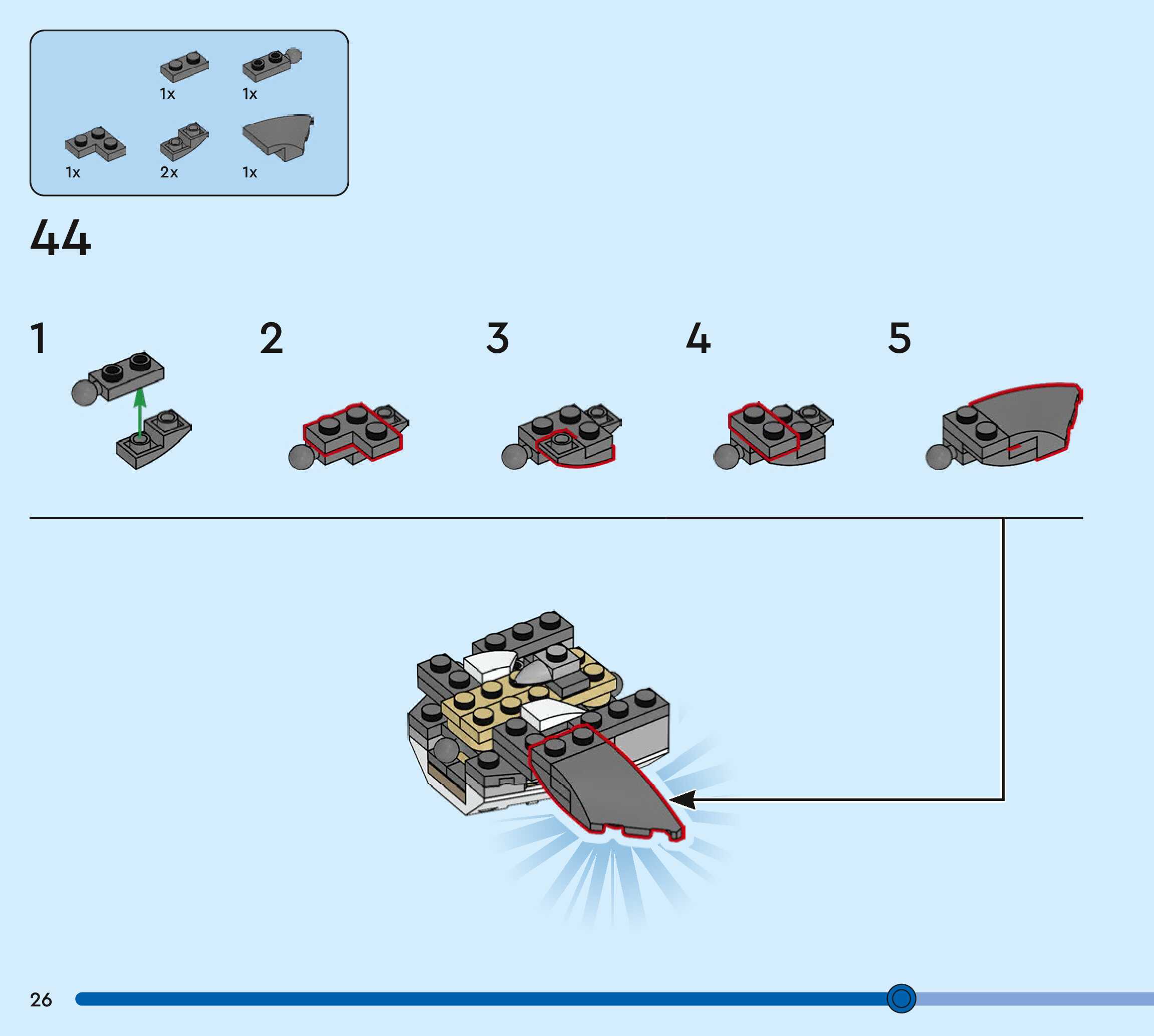 1x 1x

1x 2x 1x

44

1

2

3

4

5

26