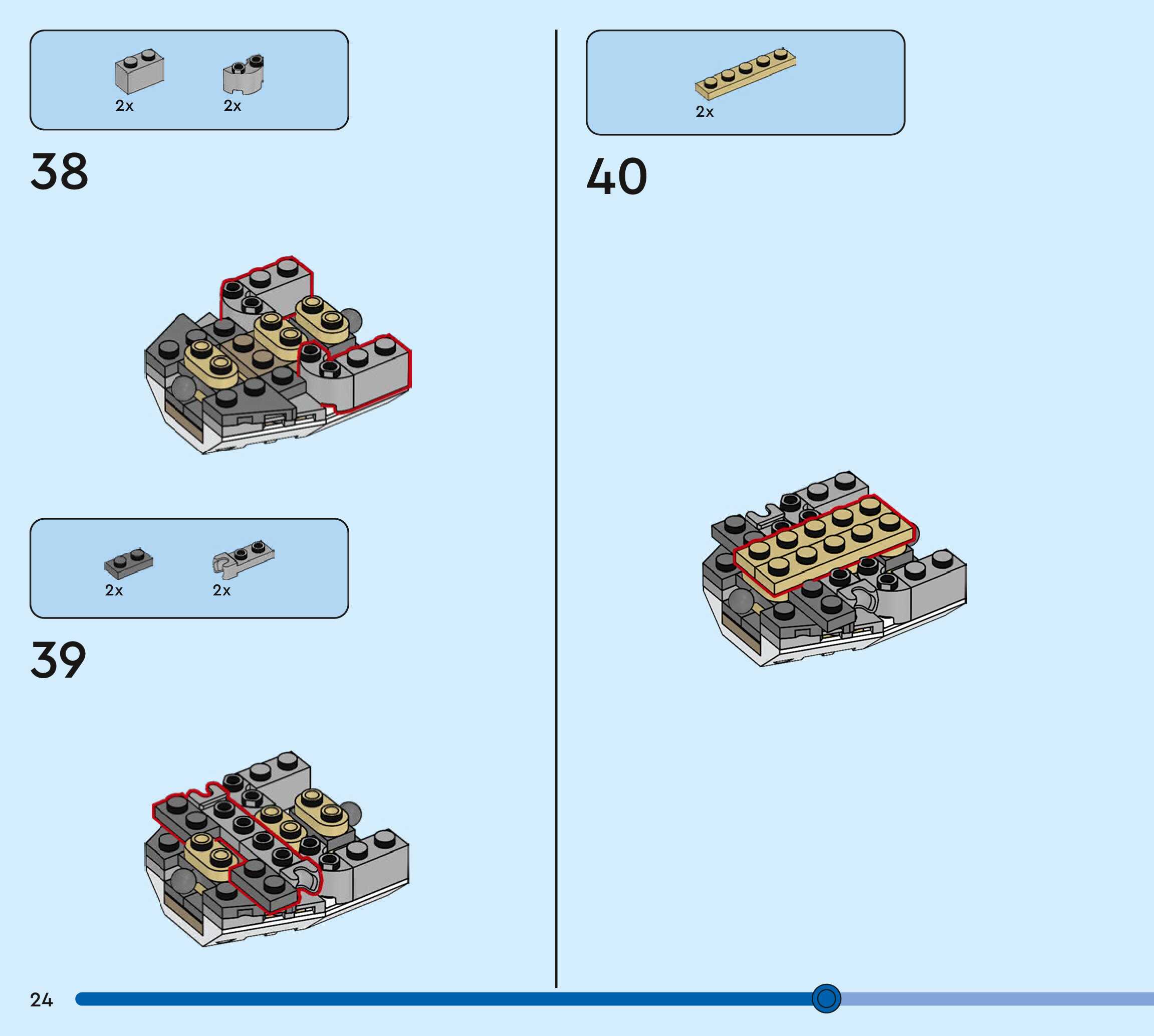 2x 2x

38

2x 2x

39

2x

40

24