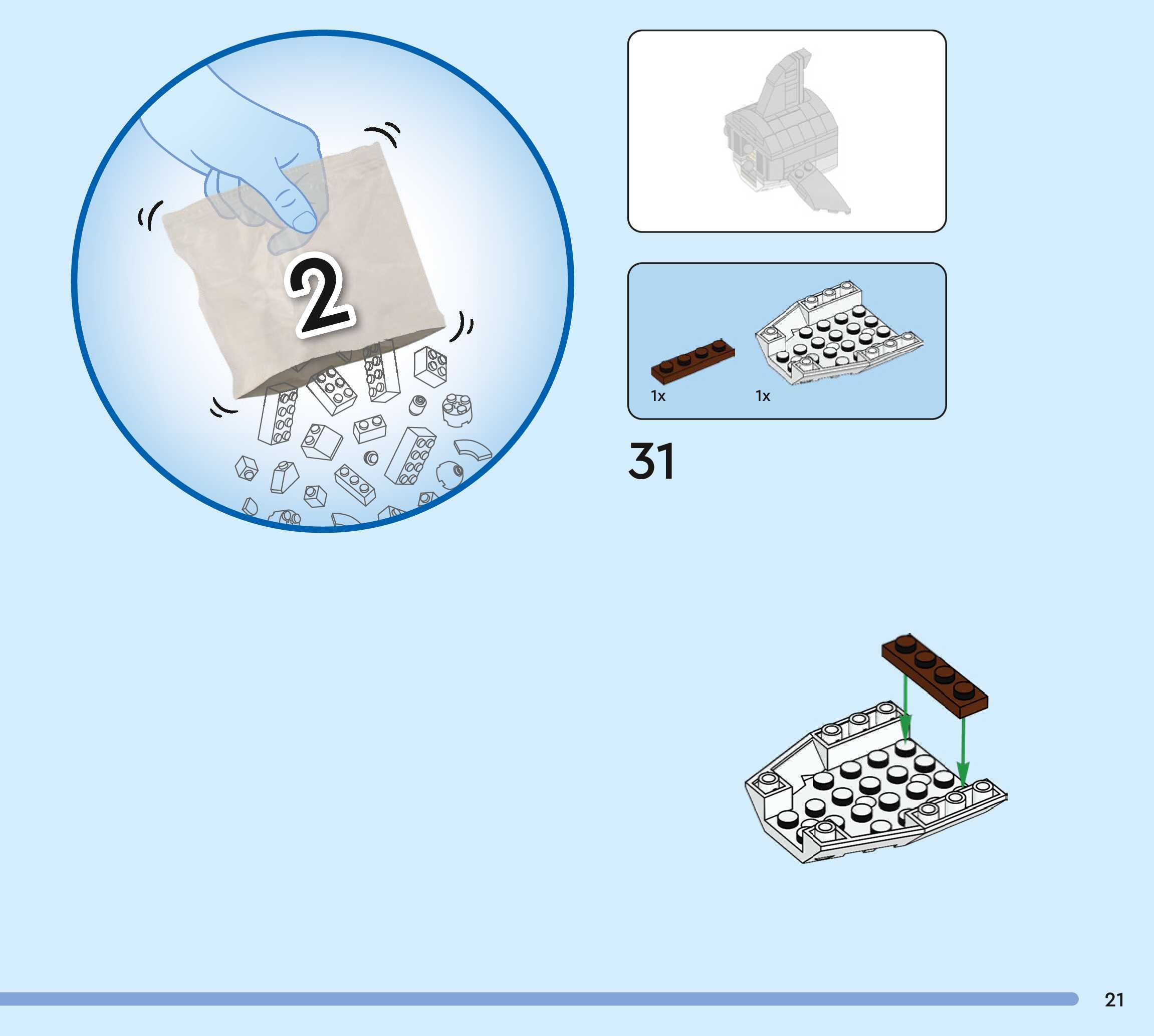 2

1x

1x

31

21