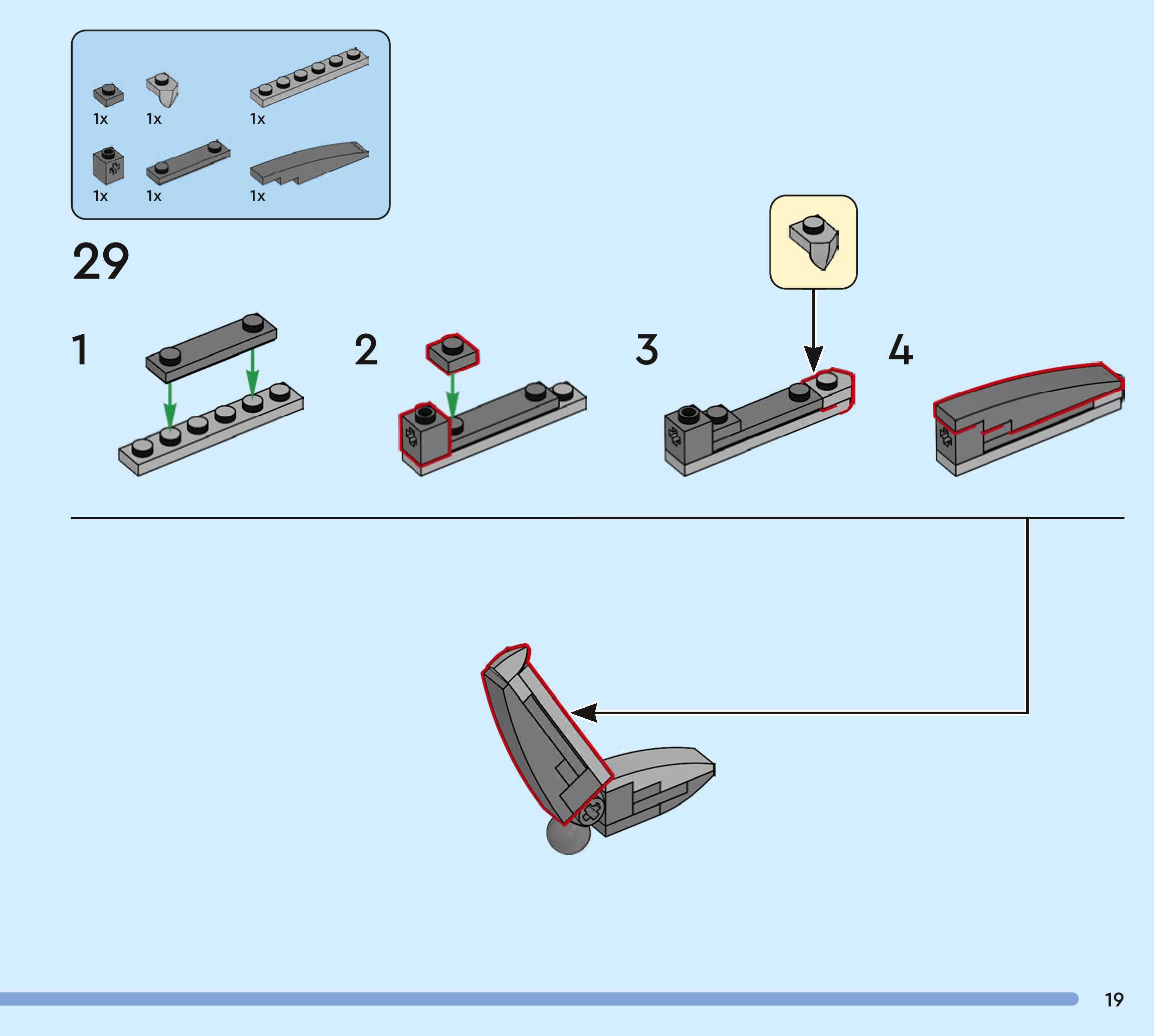 1x 1x 1x
1x 1x 1x

29

1

2

3

4

19