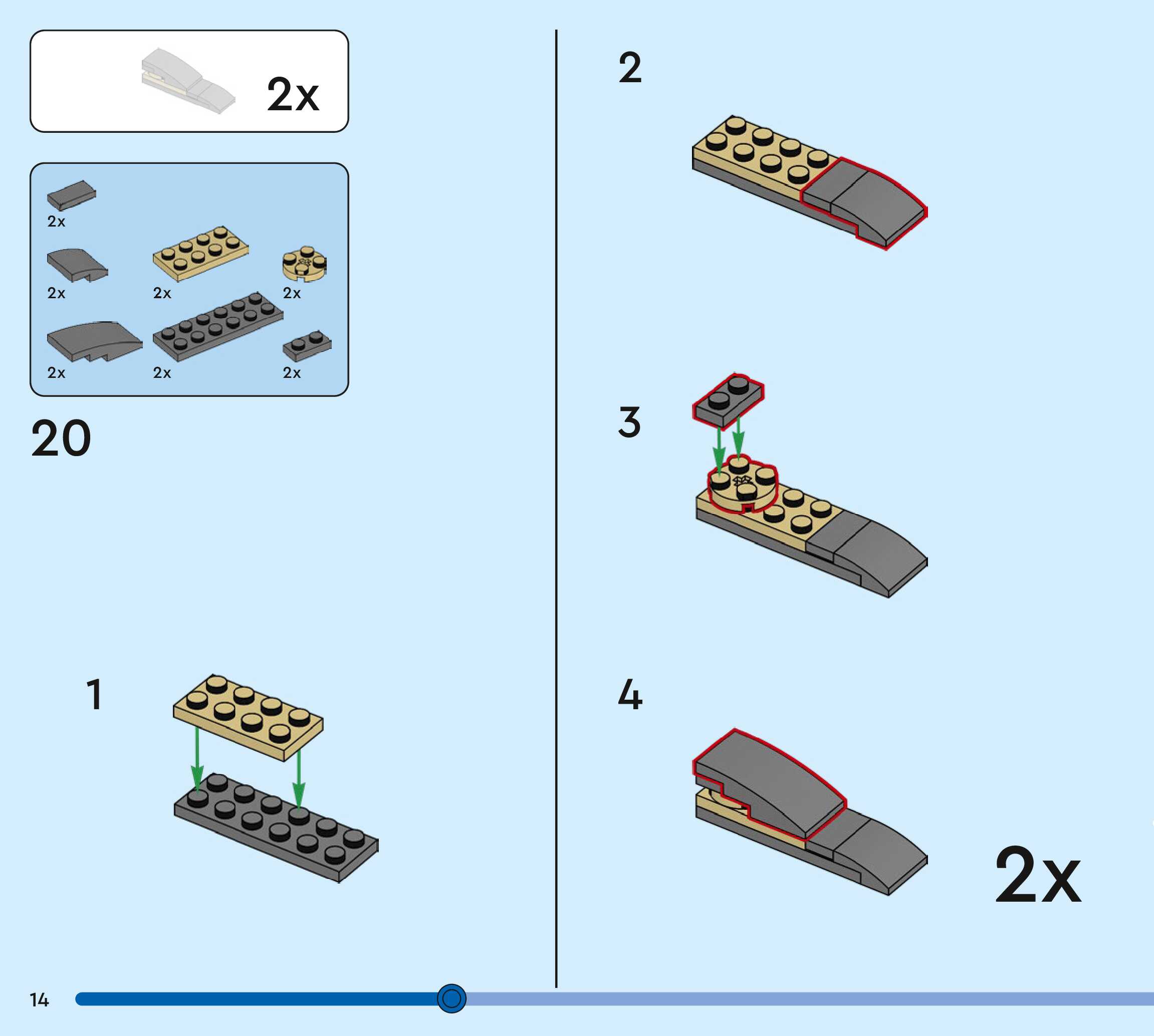 2x

2x

2x

2x

2x

2x

2x

2x

20

1

2

3

4

2x

14