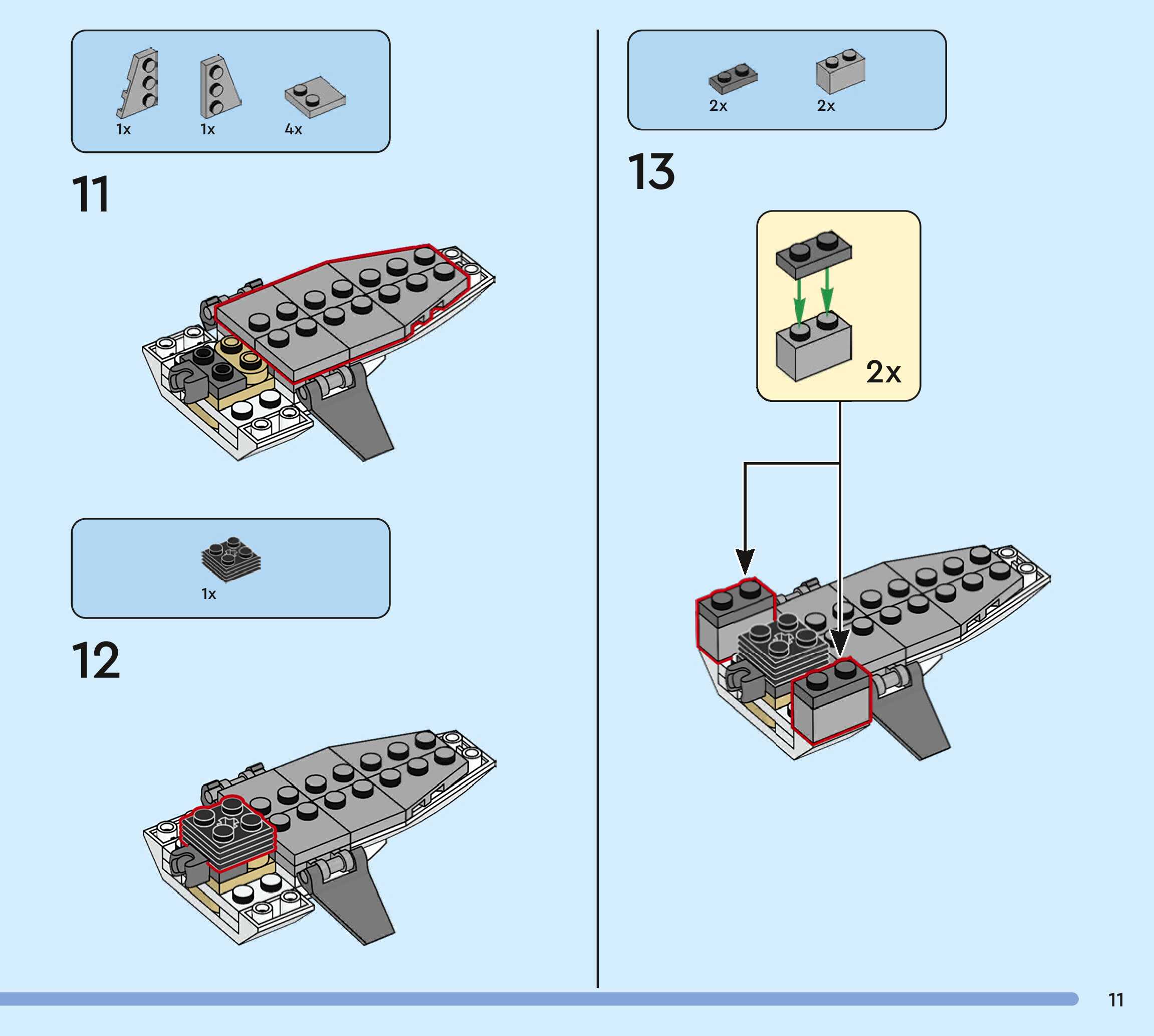 1x 1x 4x

11

1x

12

2x 2x

13

2x

11