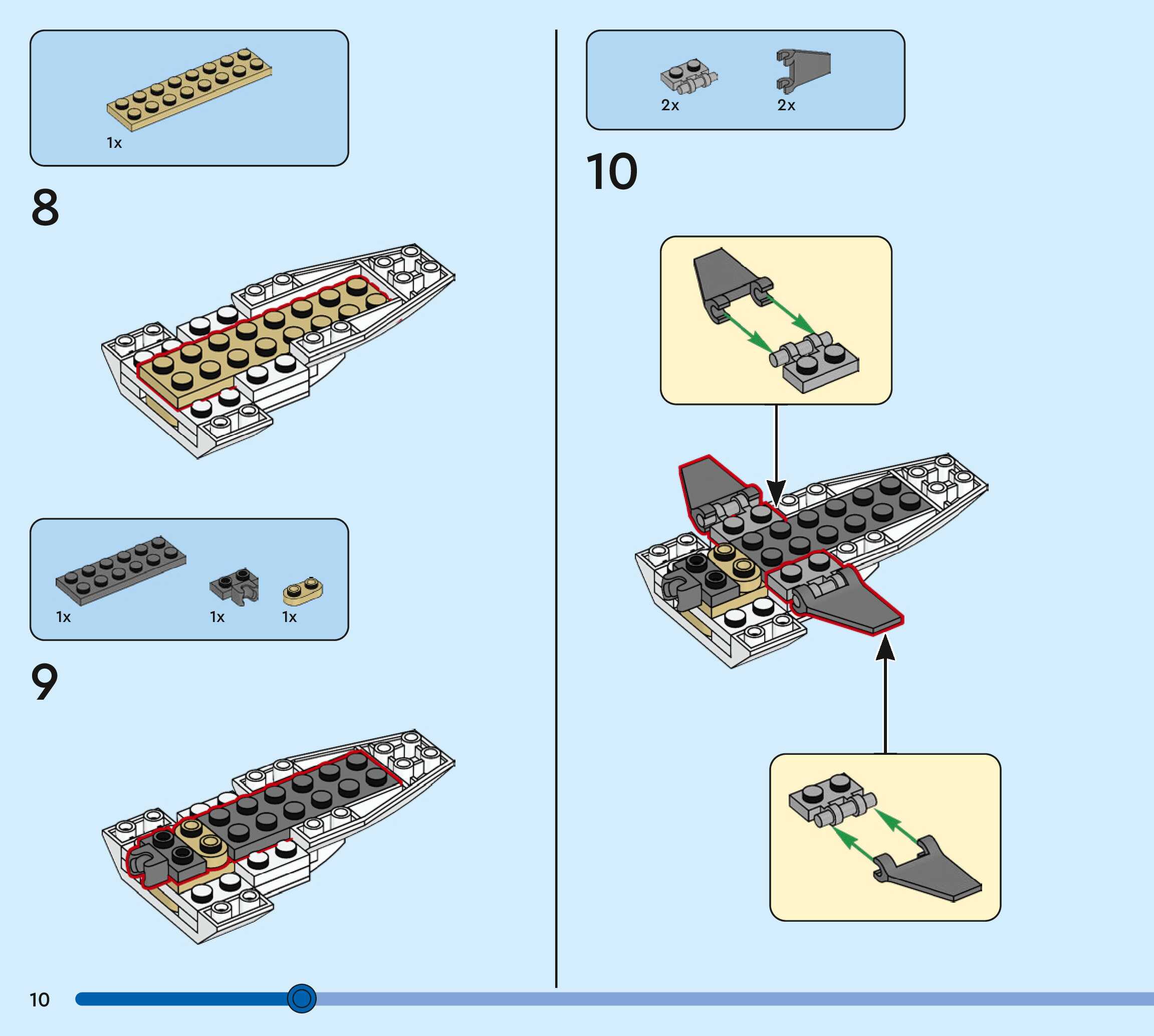 1x

8

1x

1x

1x

9

2x

2x

10

10